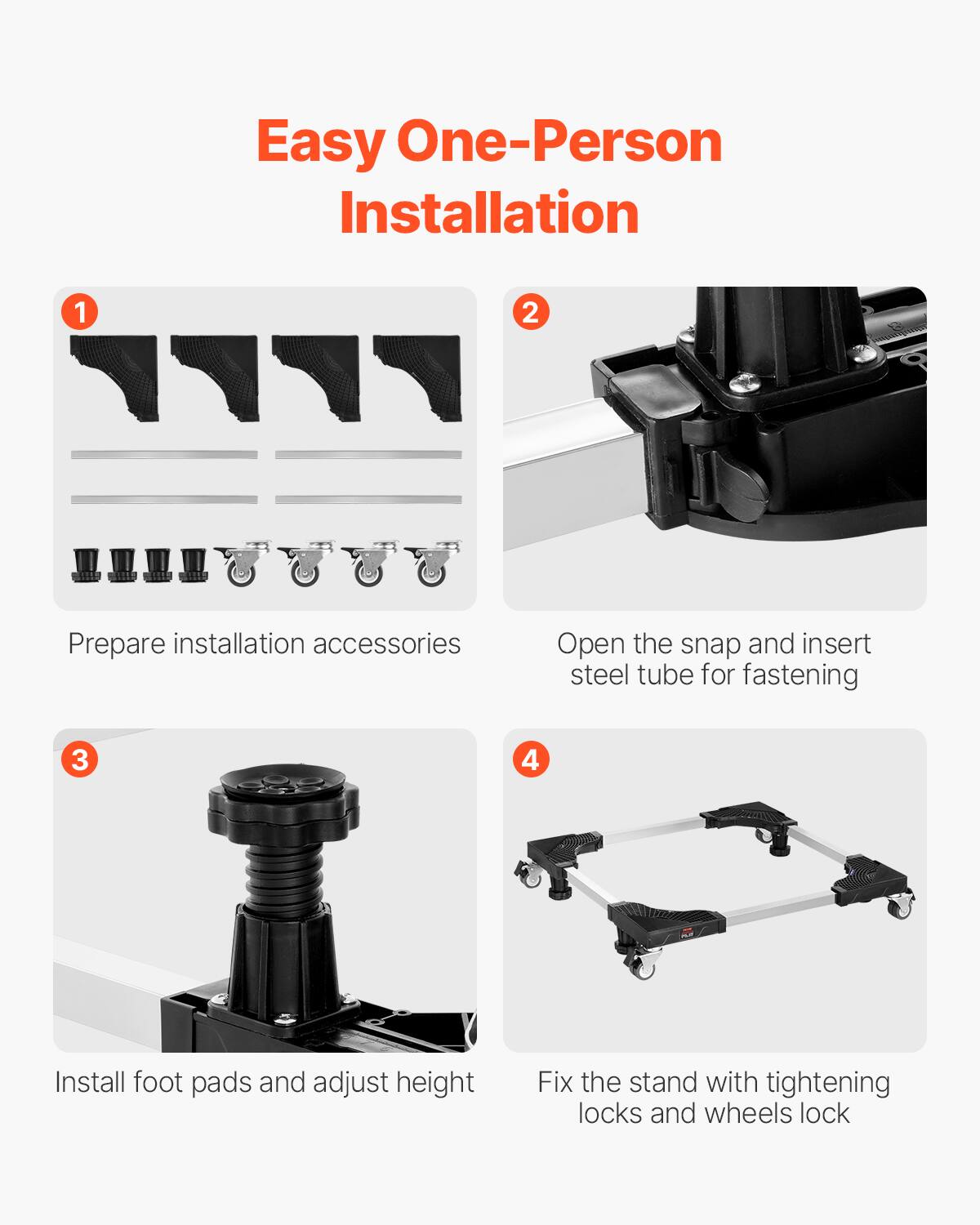 Easy One-Person Installation

1

Prepare installation accessories

2

Open the snap and insert steel tube for fastening

3

Install foot pads and adjust height

4

Fix the stand with tightening locks and wheels lock