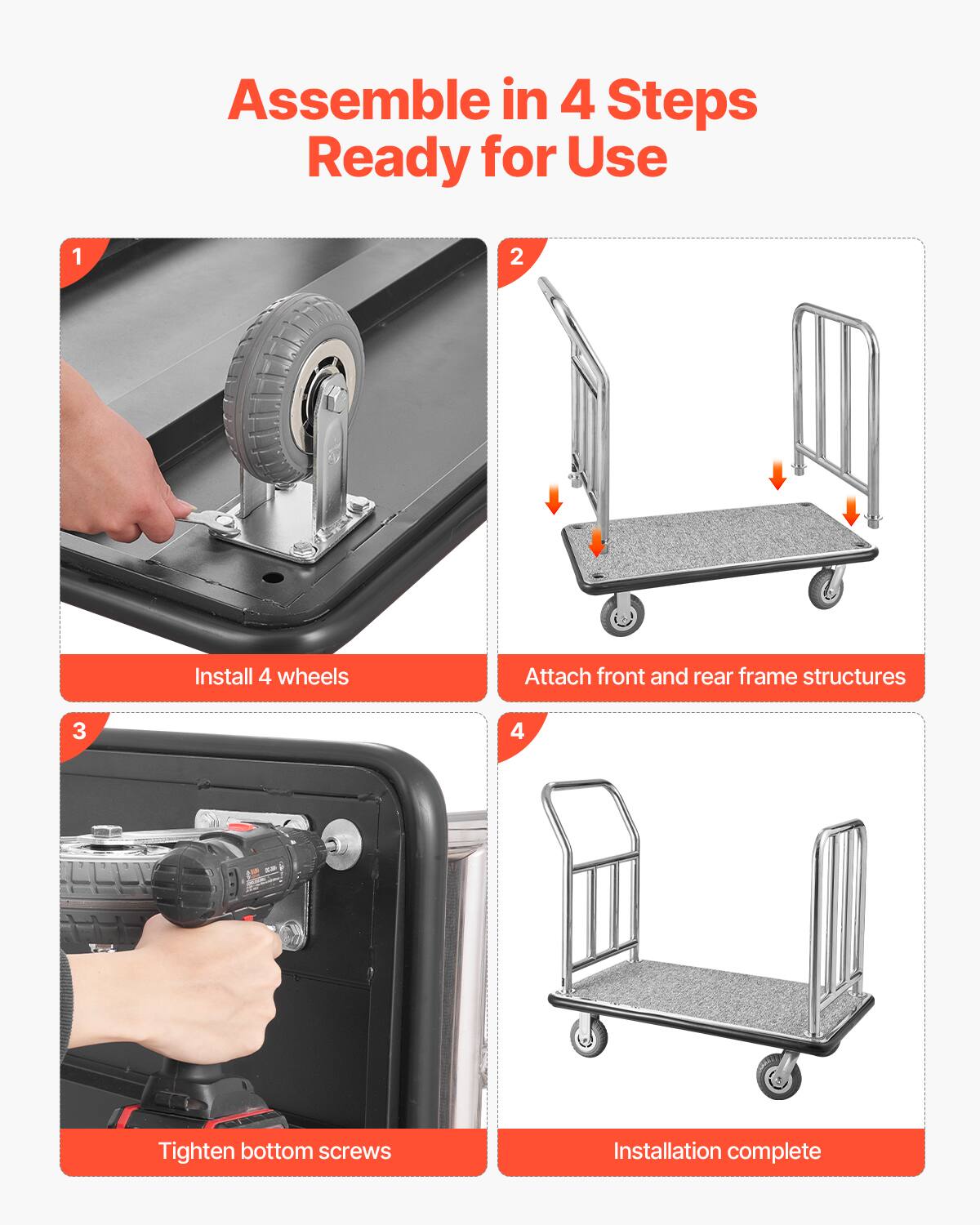 Assemble in 4 Steps
Ready for Use

1

Install 4 wheels

2

Attach front and rear frame structures

3

Tighten bottom screws

4

Installation complete