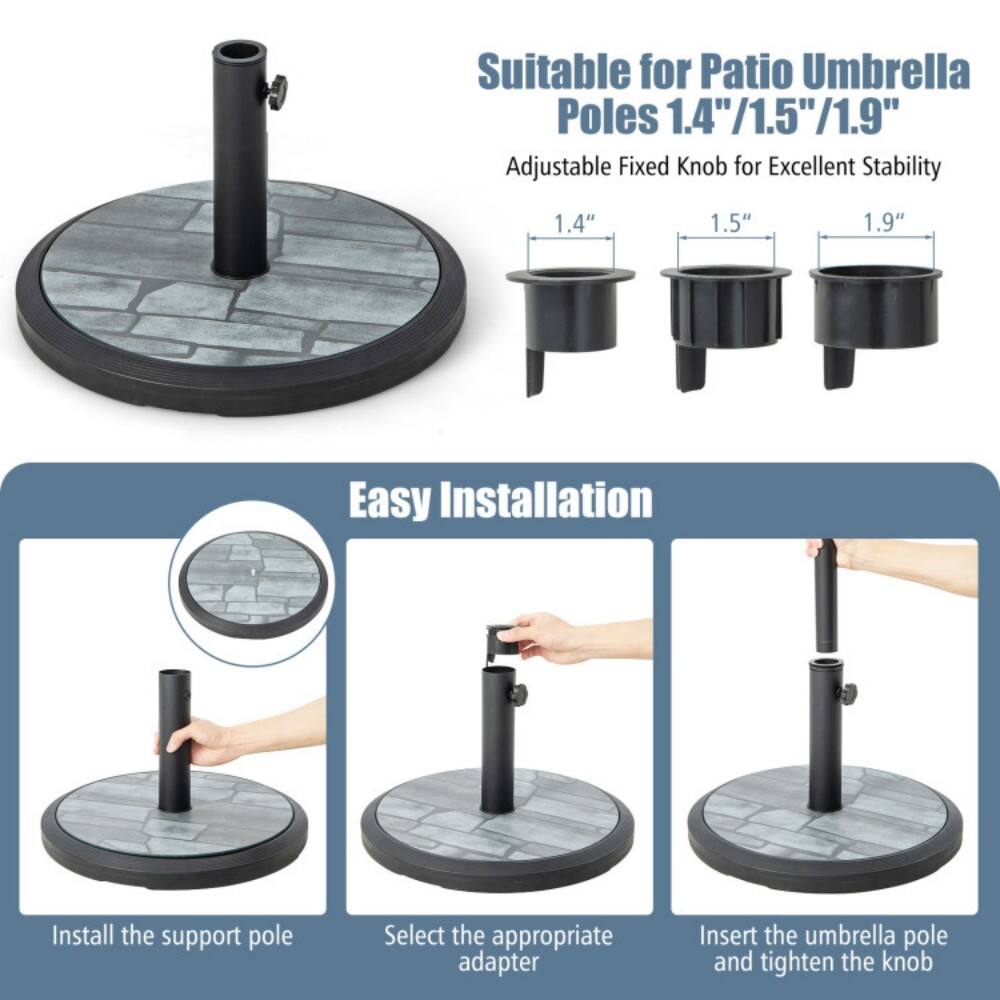 Suitable for Patio Umbrella Poles 1.4"/1.5"/1.9"

Adjustable Fixed Knob for Excellent Stability

1.4"

1.5"

1.9"

Easy Installation

Install the support pole

Select the appropriate adapter

Insert the umbrella pole and tighten the knob