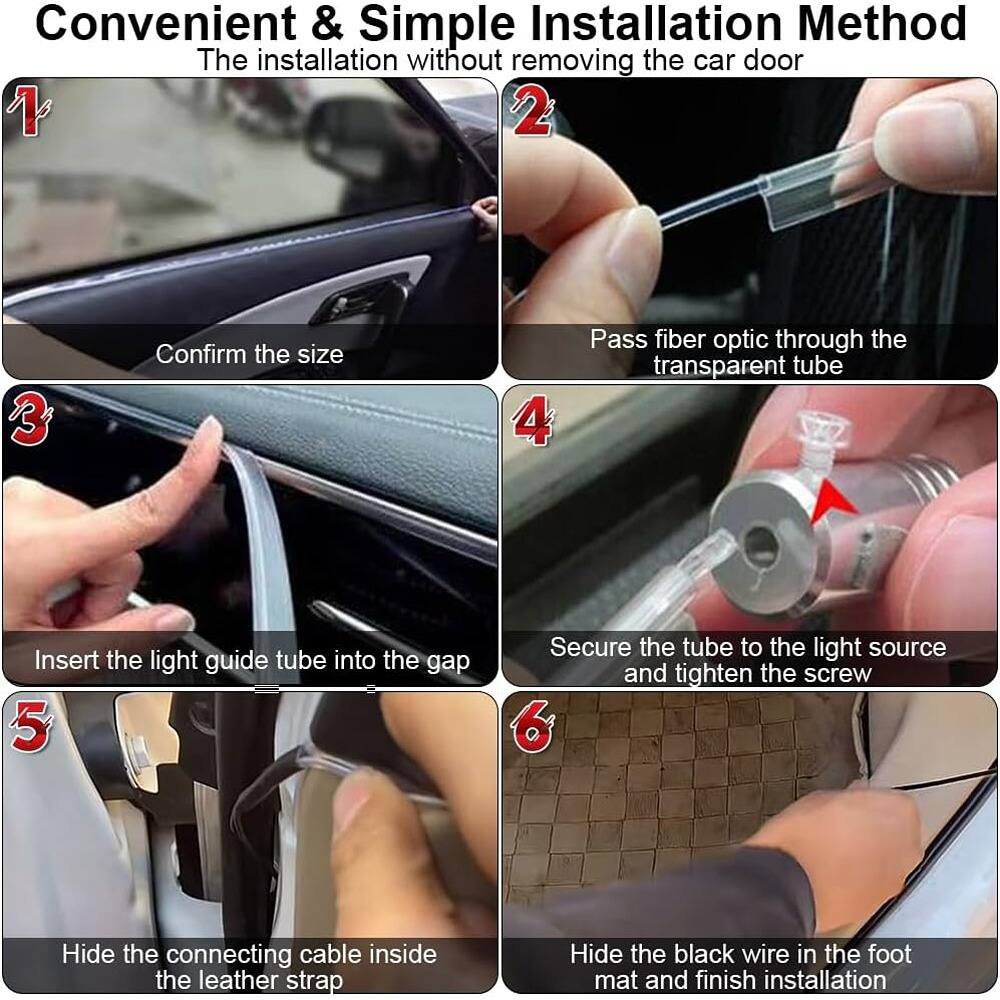 Convenient & Simple Installation Method
The installation without removing the car door

1
Confirm the size

2
Pass fiber optic through the transparent tube

3
Insert the light guide tube into the gap

4
Secure the tube to the light source and tighten the screw

5
Hide the connecting cable inside the leather strap

6
Hide the black wire in the foot mat and finish installation