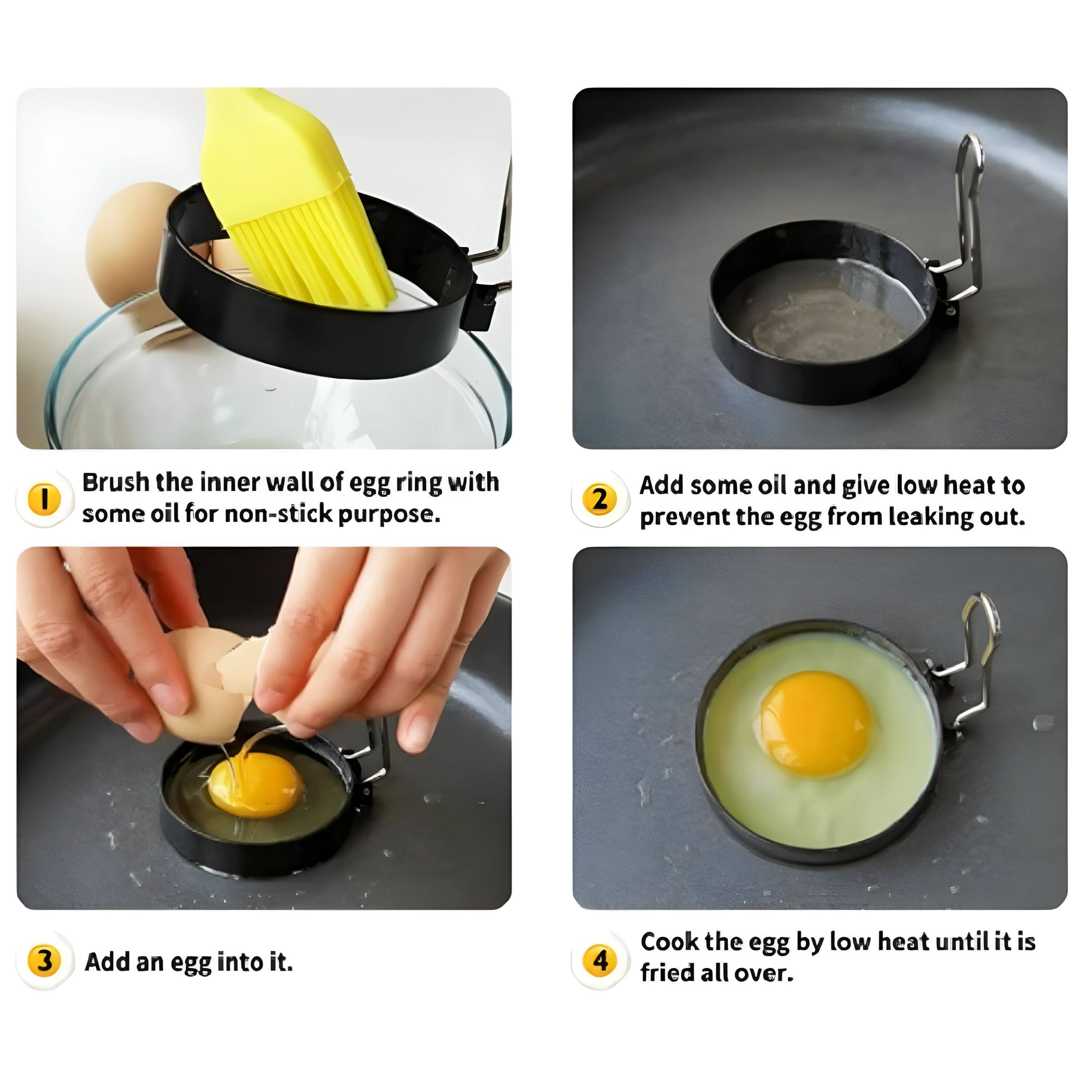 1 Brush the inner wall of egg ring with some oil for non-stick purpose.

2 Add some oil and give low heat to prevent the egg from leaking out.

3 Add an egg into it.

4 Cook the egg by low heat until it is fried all over.