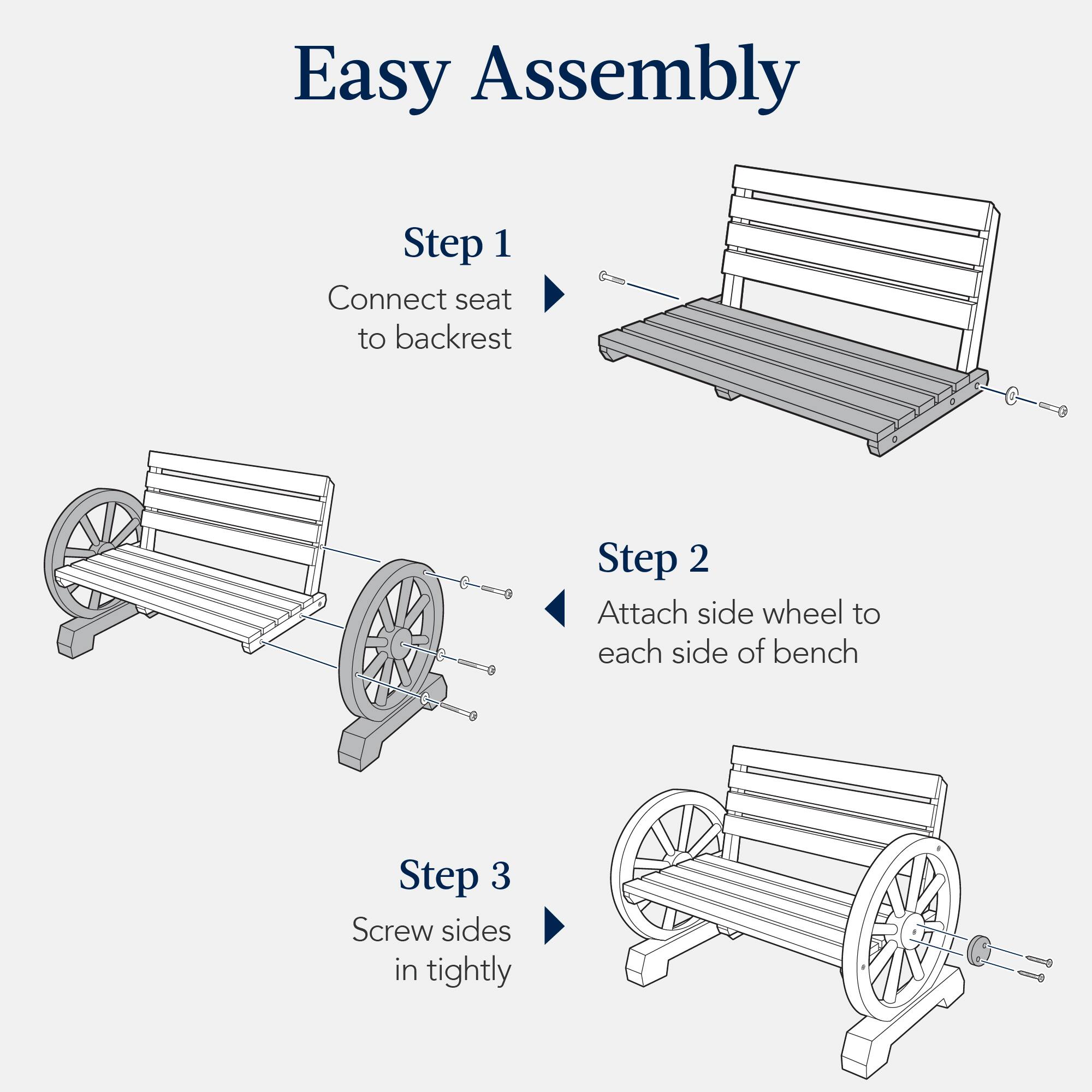 Easy Assembly

Step 1
Connect seat to backrest

Step 2
Attach side wheel to each side of bench

Step 3
Screw sides in tightly