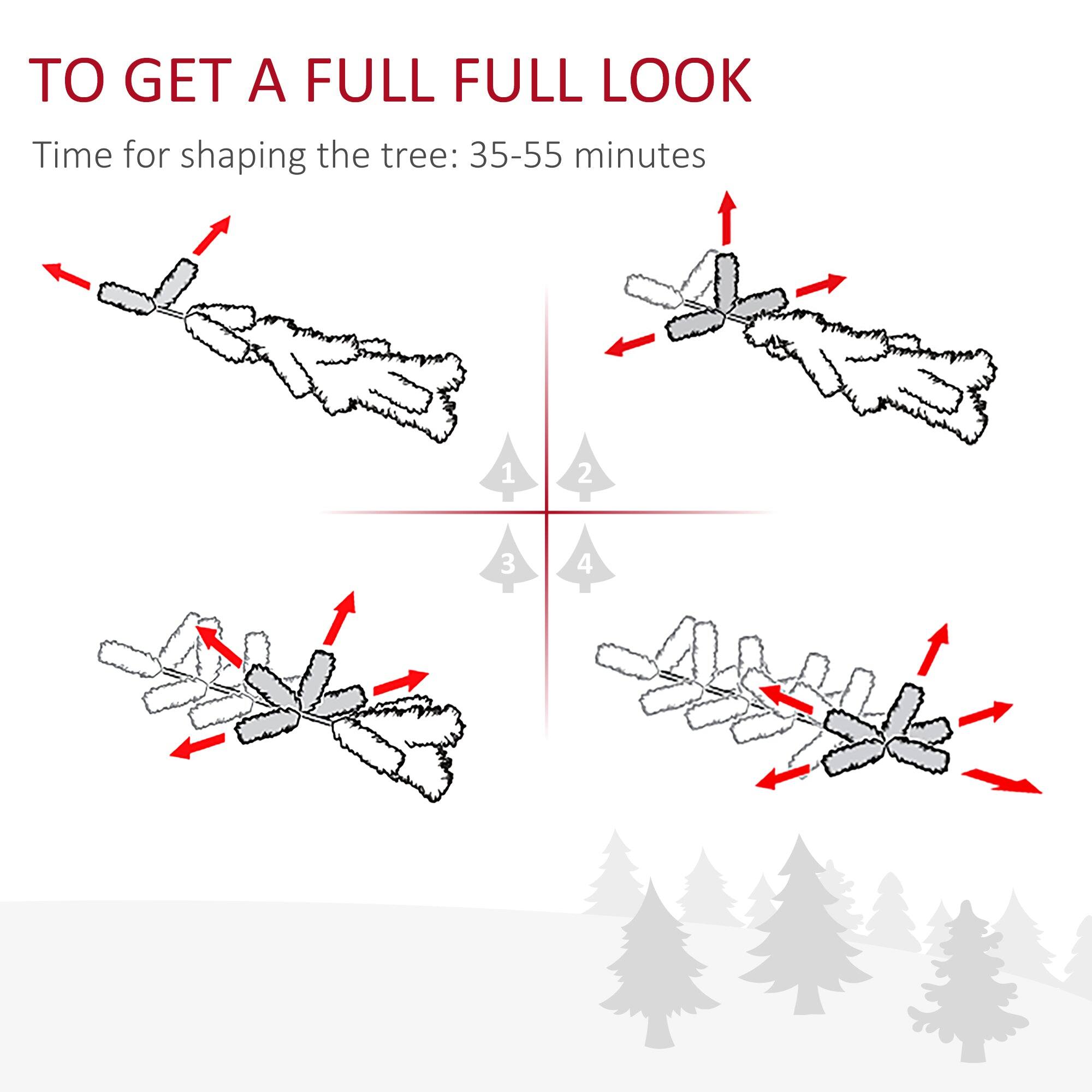 TO GET A FULL FULL LOOK

Time for shaping the tree: 35-55 minutes

1

2

3

4