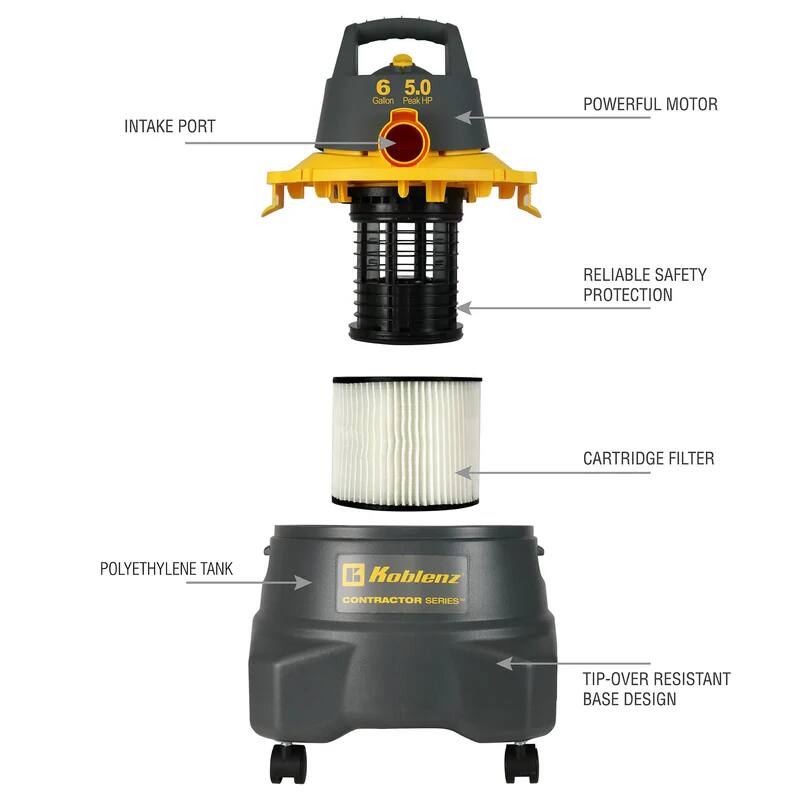 6 Gallon
5.0 Peak HP

POWERFUL MOTOR

INTAKE PORT

RELIABLE SAFETY PROTECTION

CARTRIDGE FILTER

POLYETHYLENE TANK

Koblenz
CONTRACTOR SERIES™

TIP-OVER RESISTANT BASE DESIGN