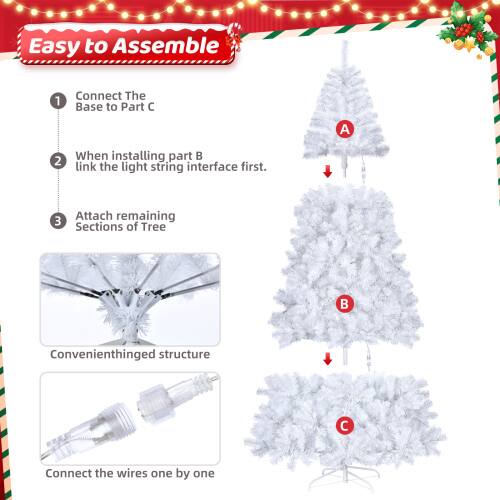 Easy to Assemble

1 Connect The Base to Part C

2 When installing part B link the light string interface first.

3 Attach remaining Sections of Tree

Convenienthinged structure

Connect the wires one by one

A

B

C