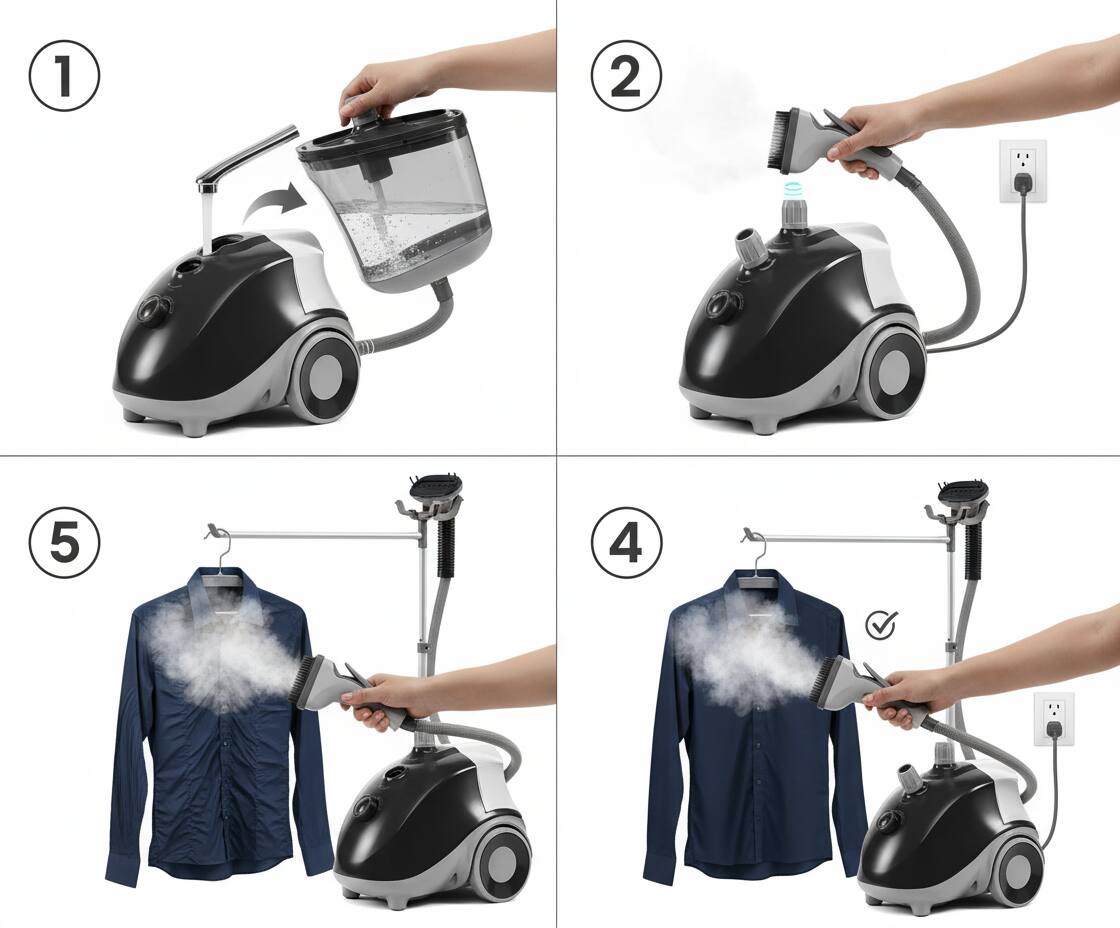 1

2

5

4