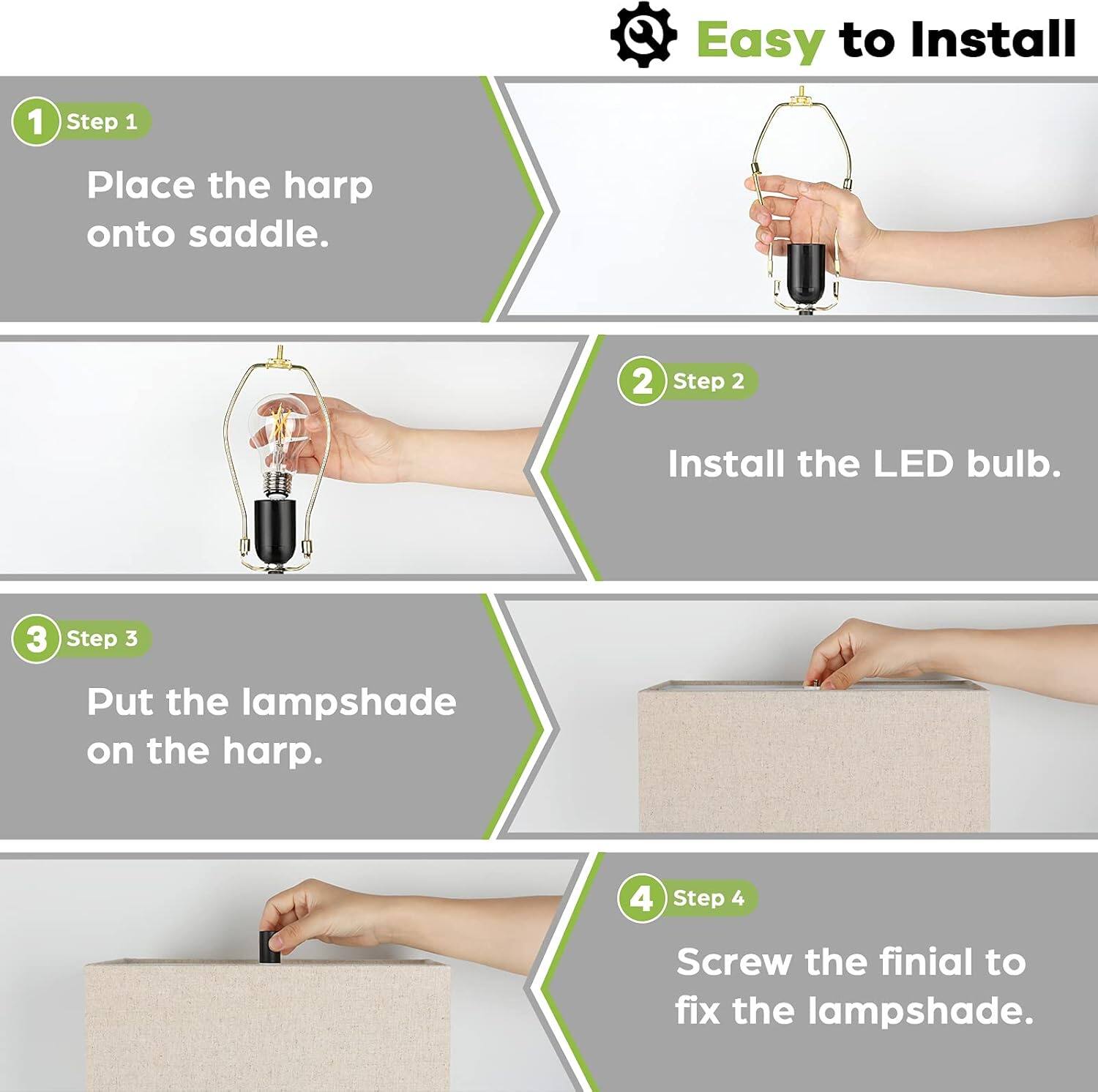 Easy to Install

1 Step 1

Place the harp onto saddle.

2 Step 2

Install the LED bulb.

3 Step 3

Put the lampshade on the harp.

4 Step 4

Screw the finial to fix the lampshade.