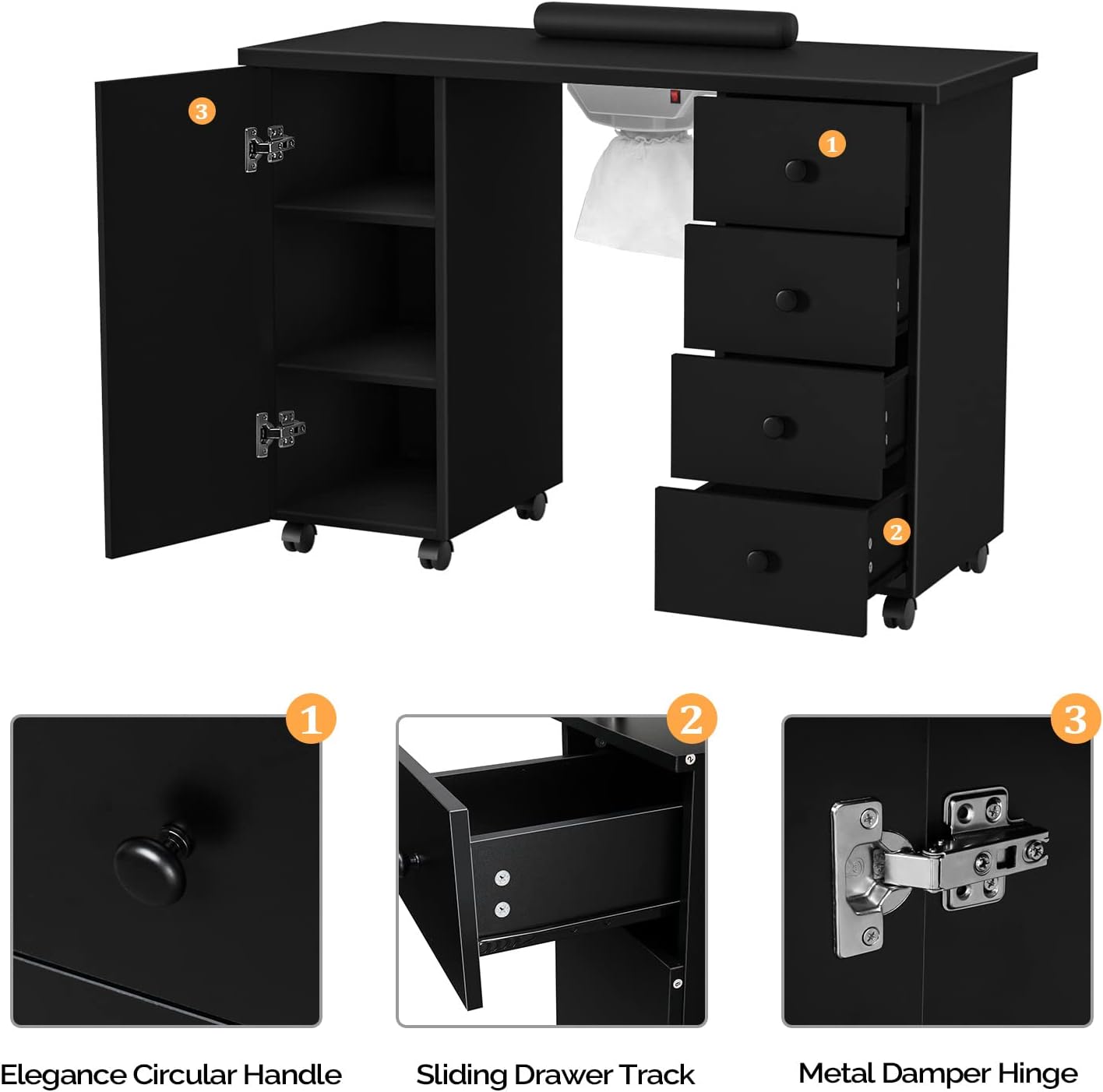 3

1

2

1

2

3

Elegance Circular Handle

Sliding Drawer Track

Metal Damper Hinge