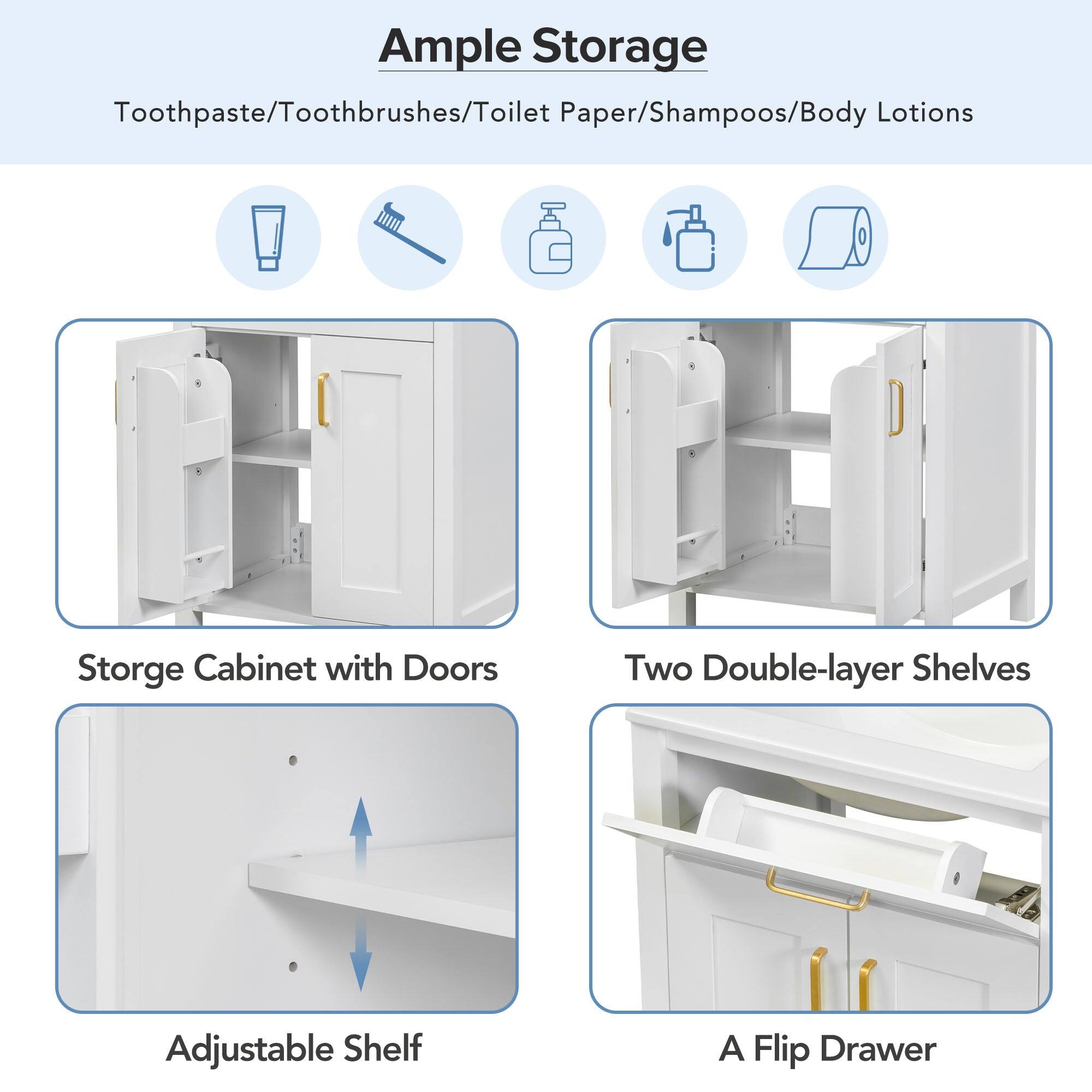 Ample Storage

Toothpaste/Toothbrushes/Toilet Paper/Shampoos/Body Lotions

Storge Cabinet with Doors

Two Double-layer Shelves

Adjustable Shelf

A Flip Drawer