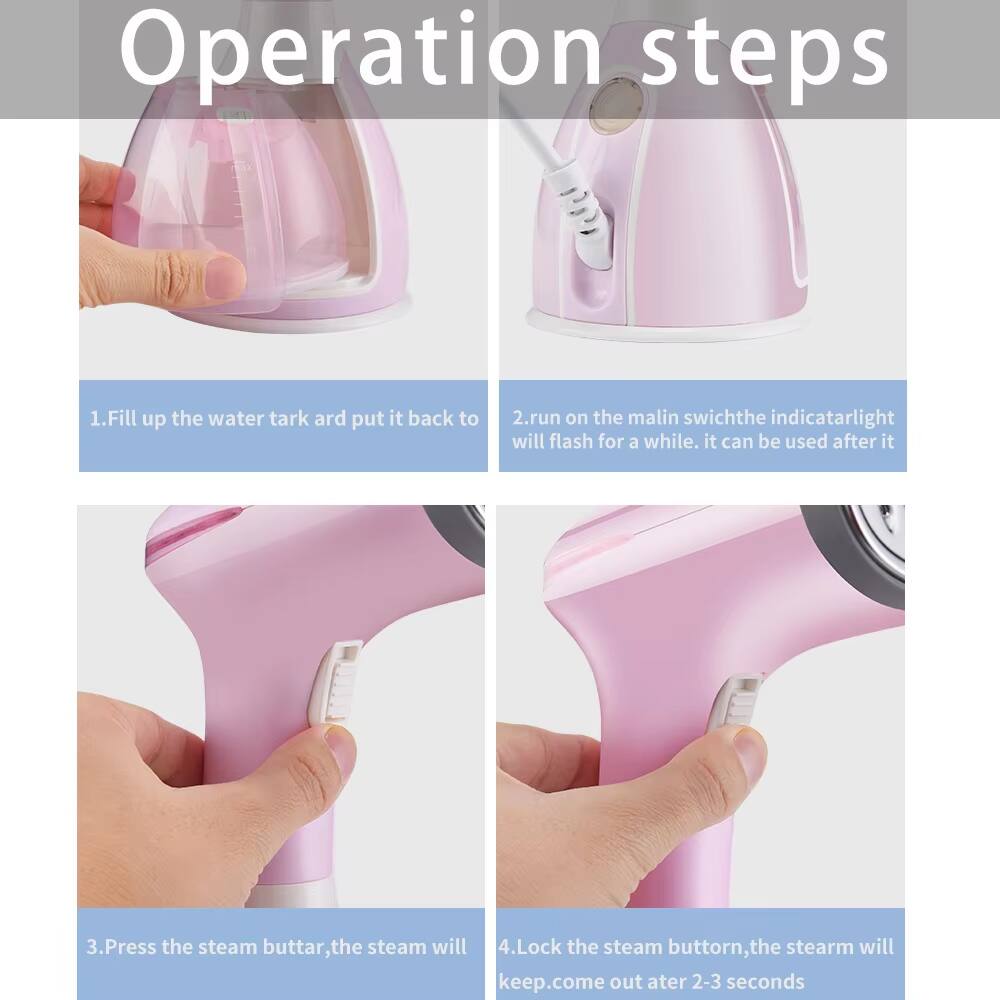 Operation steps

1.Fill up the water tark ard put it back to

2.run on the malin swichthe indicatarlight will flash for a while. it can be used after it

3.Press the steam buttar,the steam will

4.Lock the steam buttorn,the stearm will keep.come out ater 2-3 seconds