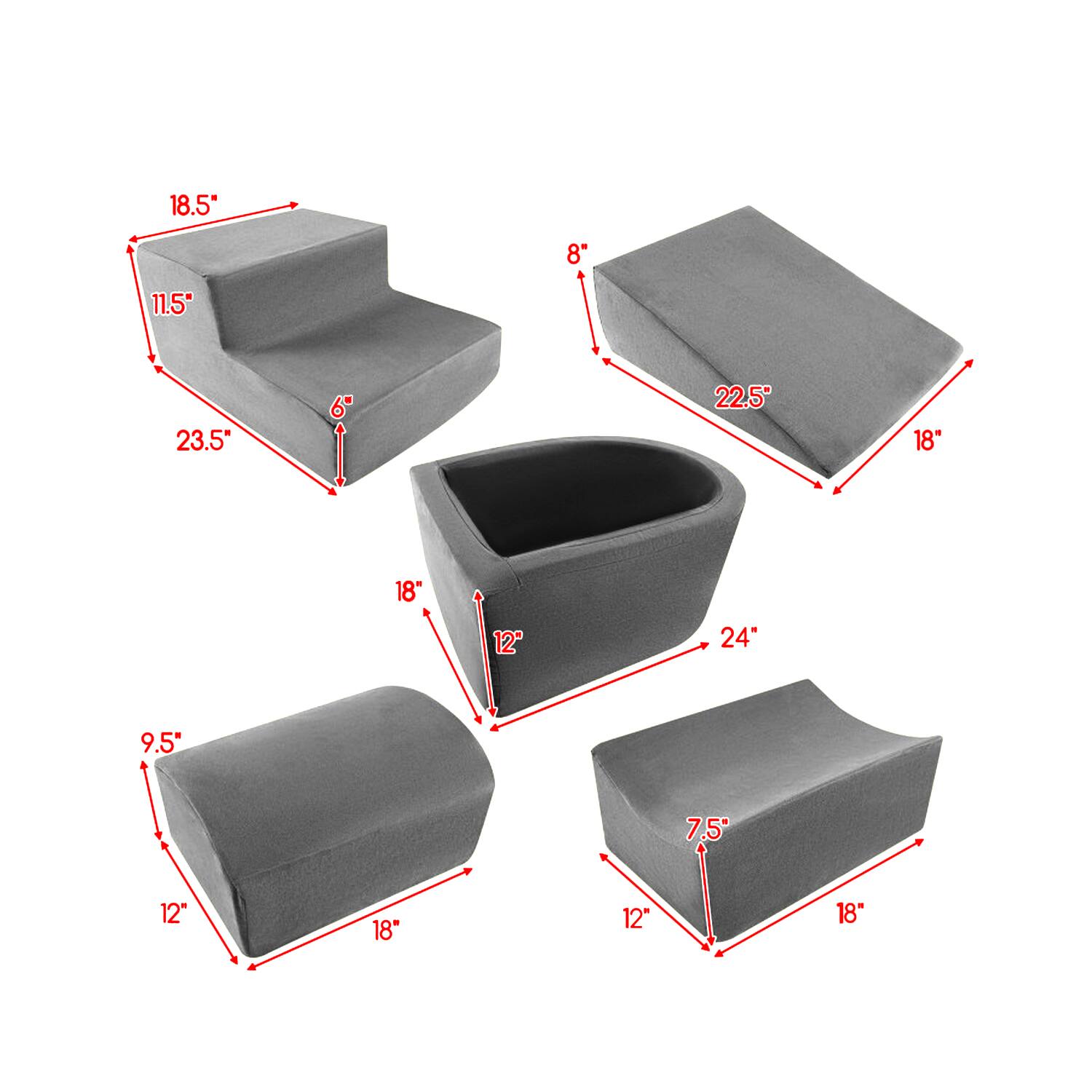 18.5"
11.5"
6"
23.5"

8"
22.5"
18"

18"
12"
24"

9.5"
12"
18"

7.5"
12"
18"