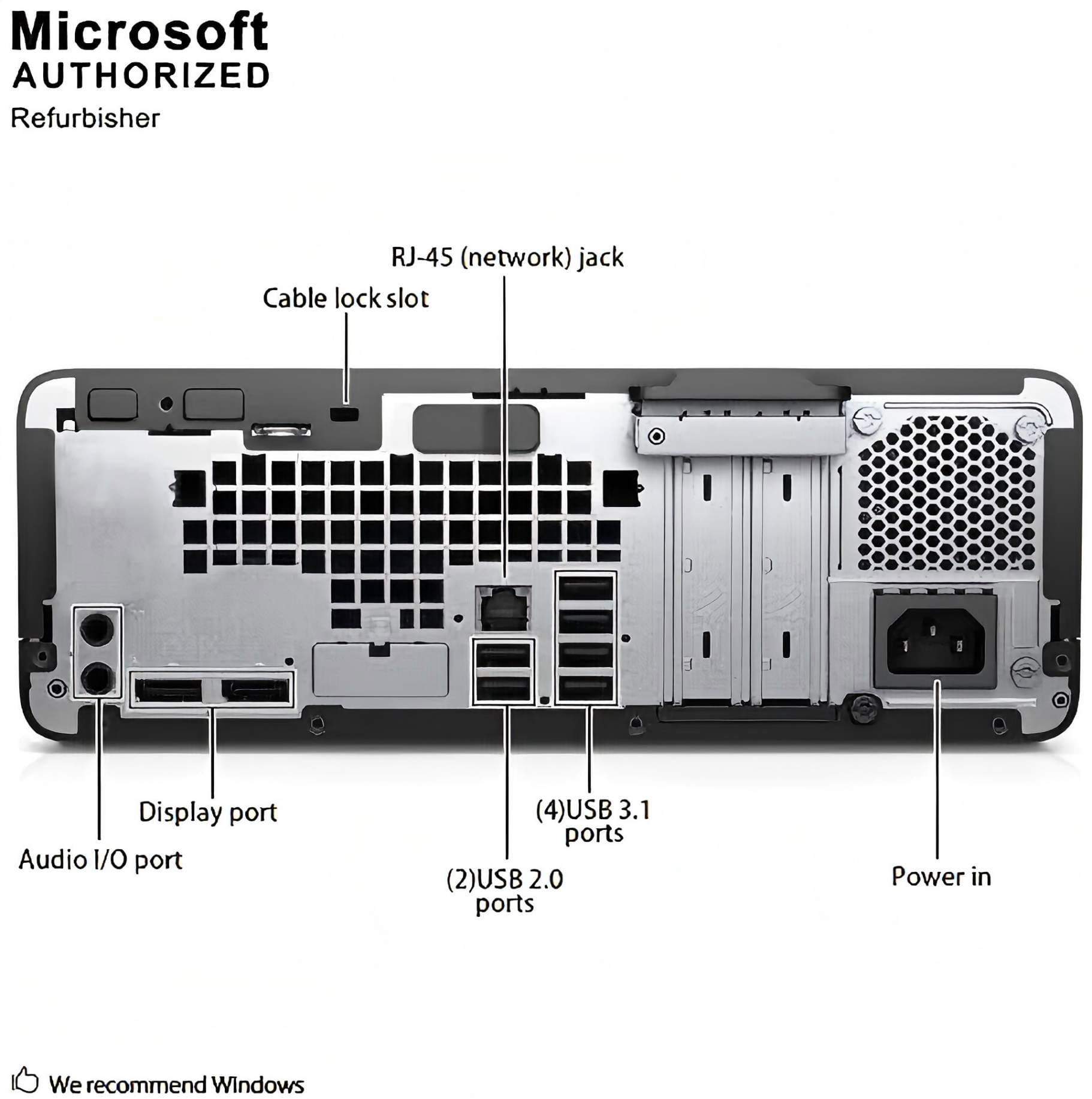 Microsoft
AUTHORIZED
Refurbisher

RJ-45 (network) jack

Cable lock slot

Display port

Audio I/O port

(4)USB 3.1 ports

(2)USB 2.0 ports

Power in

We recommend Windows