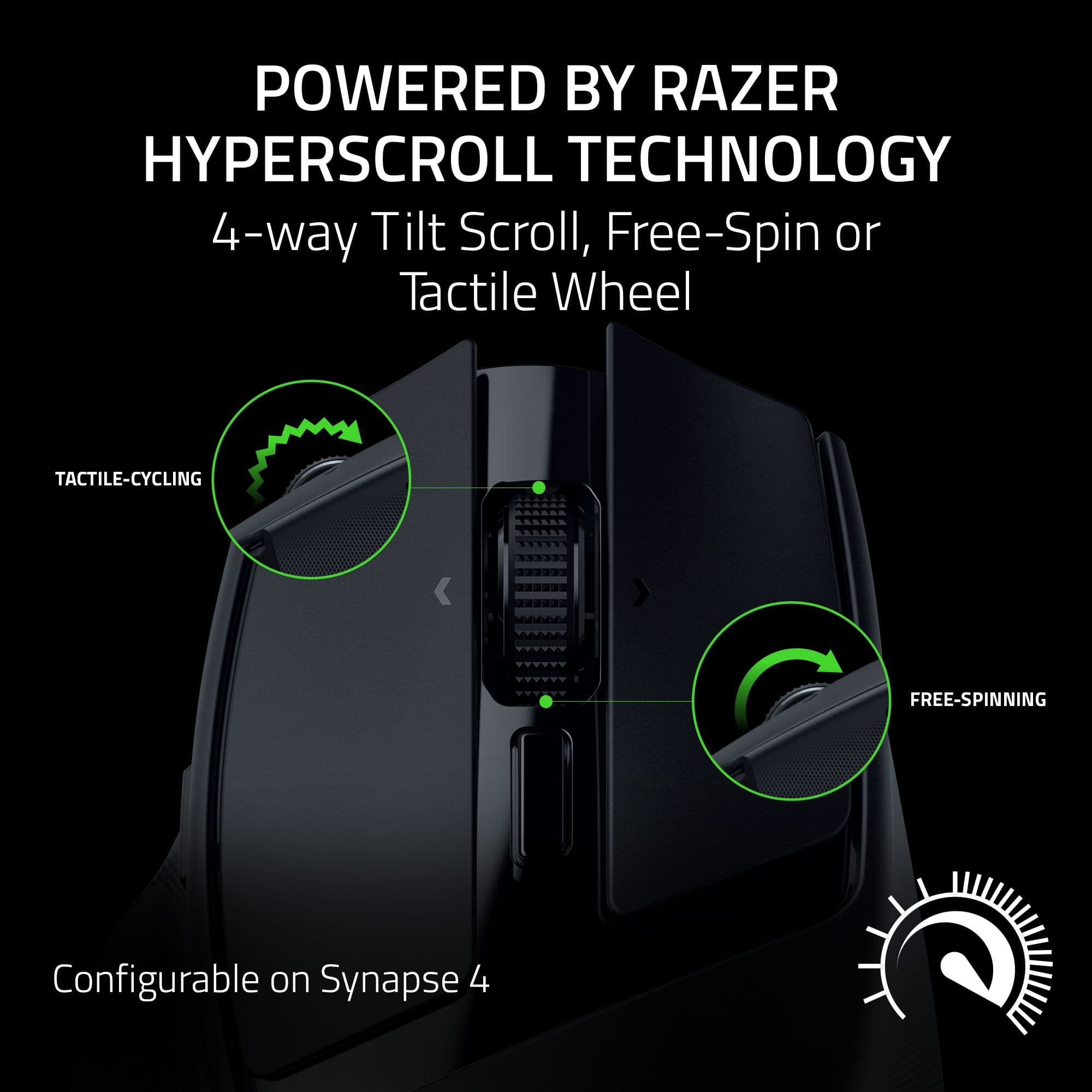 POWERED BY RAZER HYPERSCROLL TECHNOLOGY

4-way Tilt Scroll, Free-Spin or Tactile Wheel

TACTILE-CYCLING

FREE-SPINNING

Configurable on Synapse 4