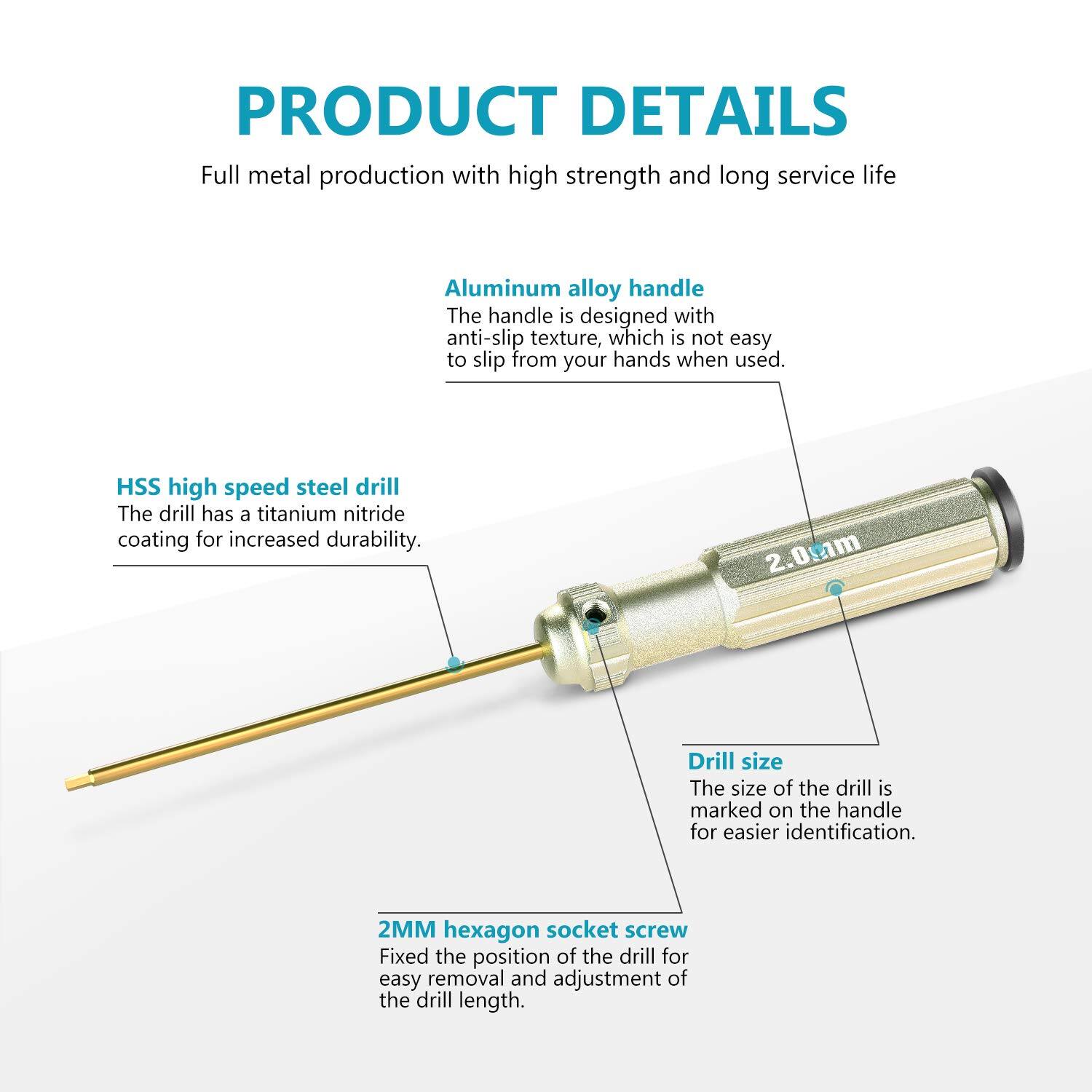 PRODUCT DETAILS

Full metal production with high strength and long service life

Aluminum alloy handle
The handle is designed with anti-slip texture, which is not easy to slip from your hands when used.

HSS high speed steel drill
The drill has a titanium nitride coating for increased durability.

2.0mm

Drill size
The size of the drill is marked on the handle for easier identification.

2MM hexagon socket screw
Fixed the position of the drill for easy removal and adjustment of the drill length.