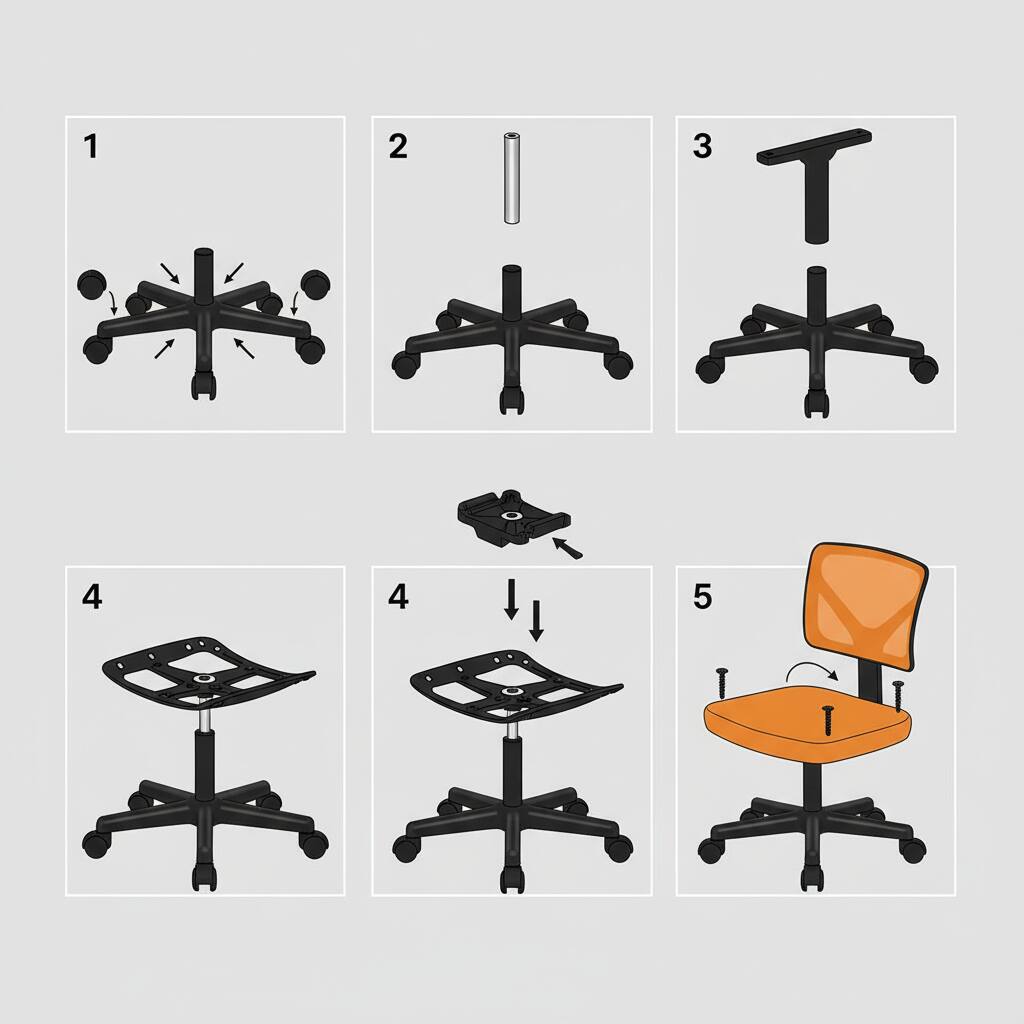 1

2

3

4

4

5