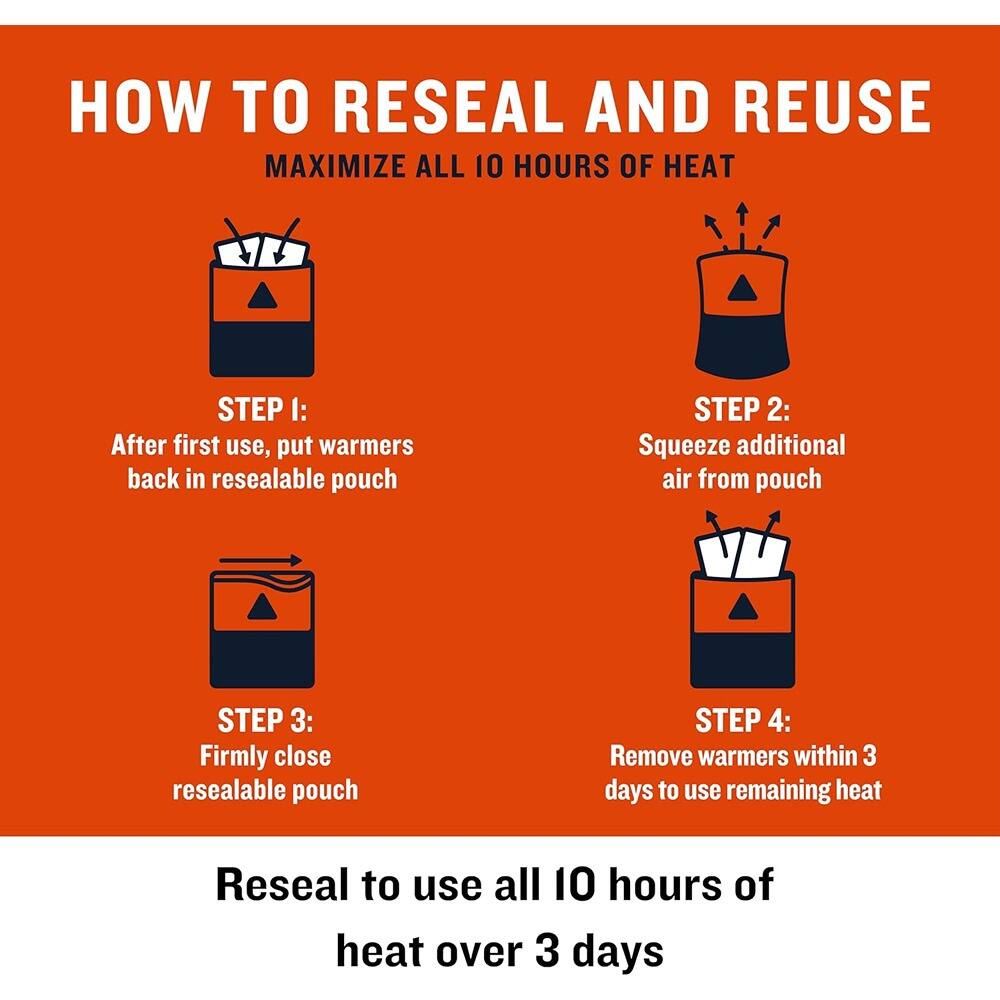 HOW TO RESEAL AND REUSE

MAXIMIZE ALL 10 HOURS OF HEAT

STEP 1:
After first use, put warmers back in resealable pouch

STEP 2:
Squeeze additional air from pouch

STEP 3:
Firmly close resealable pouch

STEP 4:
Remove warmers within 3 days to use remaining heat

Reseal to use all 10 hours of heat over 3 days