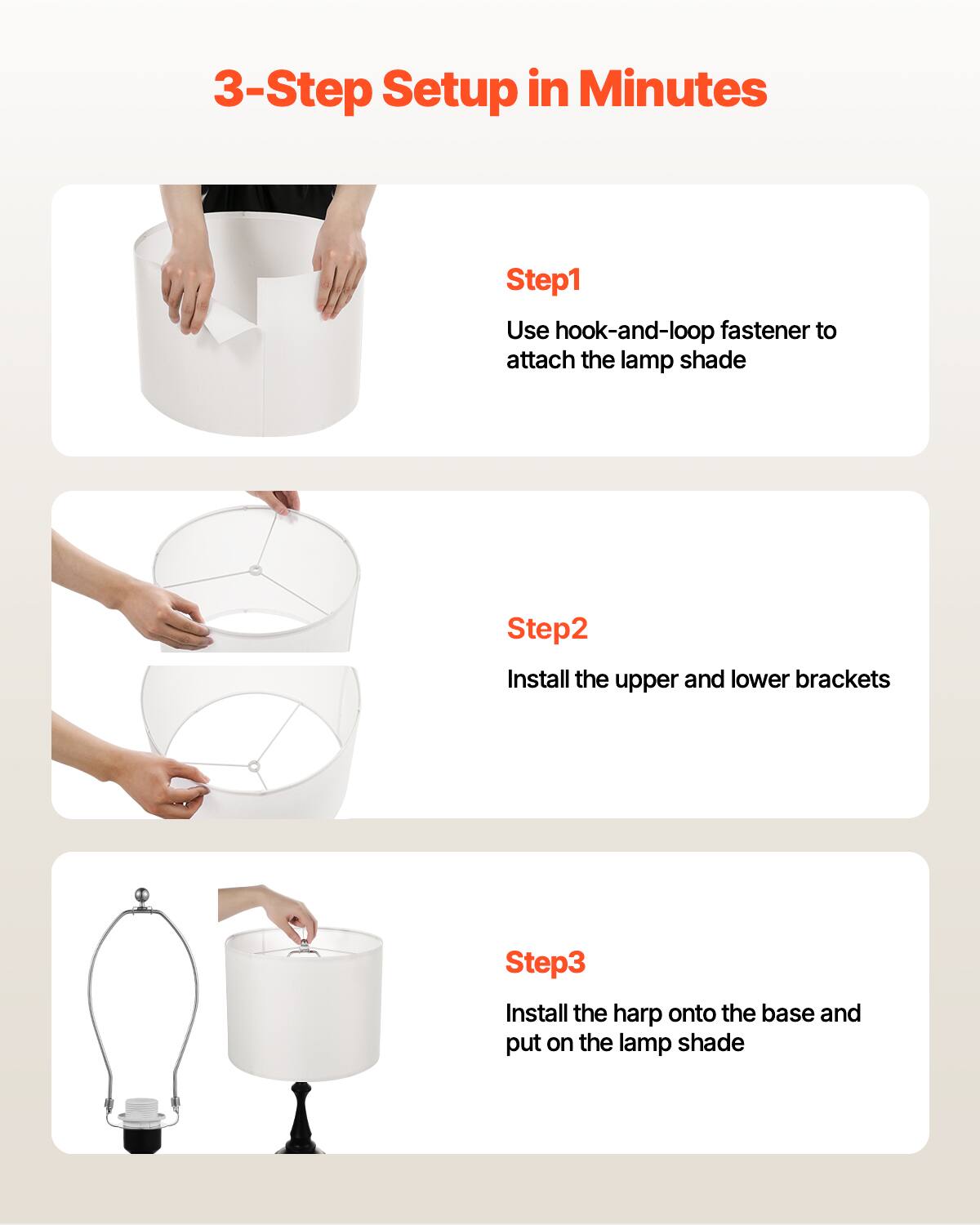 3-Step Setup in Minutes

Step1

Use hook-and-loop fastener to attach the lamp shade

Step2

Install the upper and lower brackets

Step3

Install the harp onto the base and put on the lamp shade