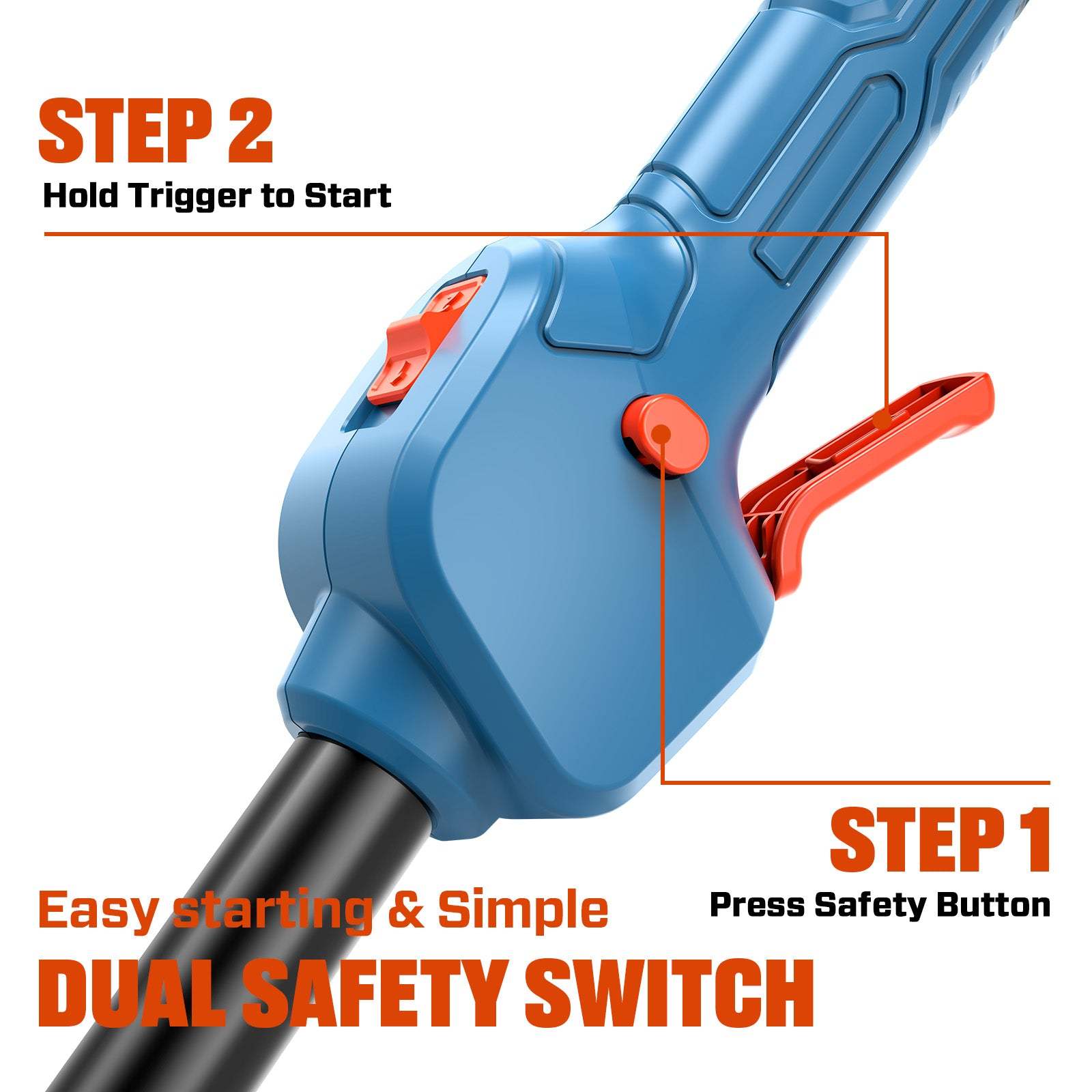 STEP 2
Hold Trigger to Start

STEP 1
Press Safety Button

Easy starting & Simple
DUAL SAFETY SWITCH