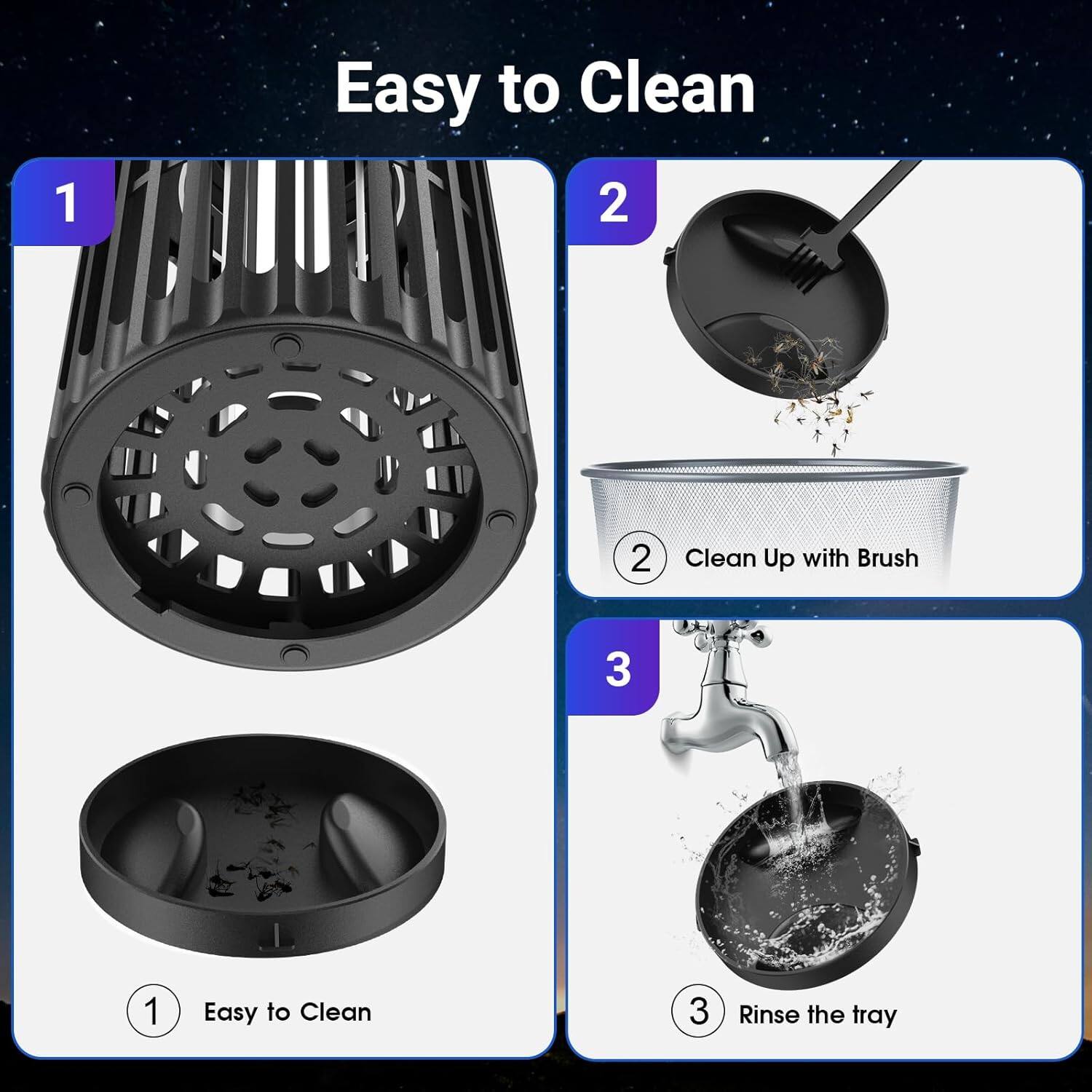 Easy to Clean

1

① Easy to Clean

2

② Clean Up with Brush

3

③ Rinse the tray