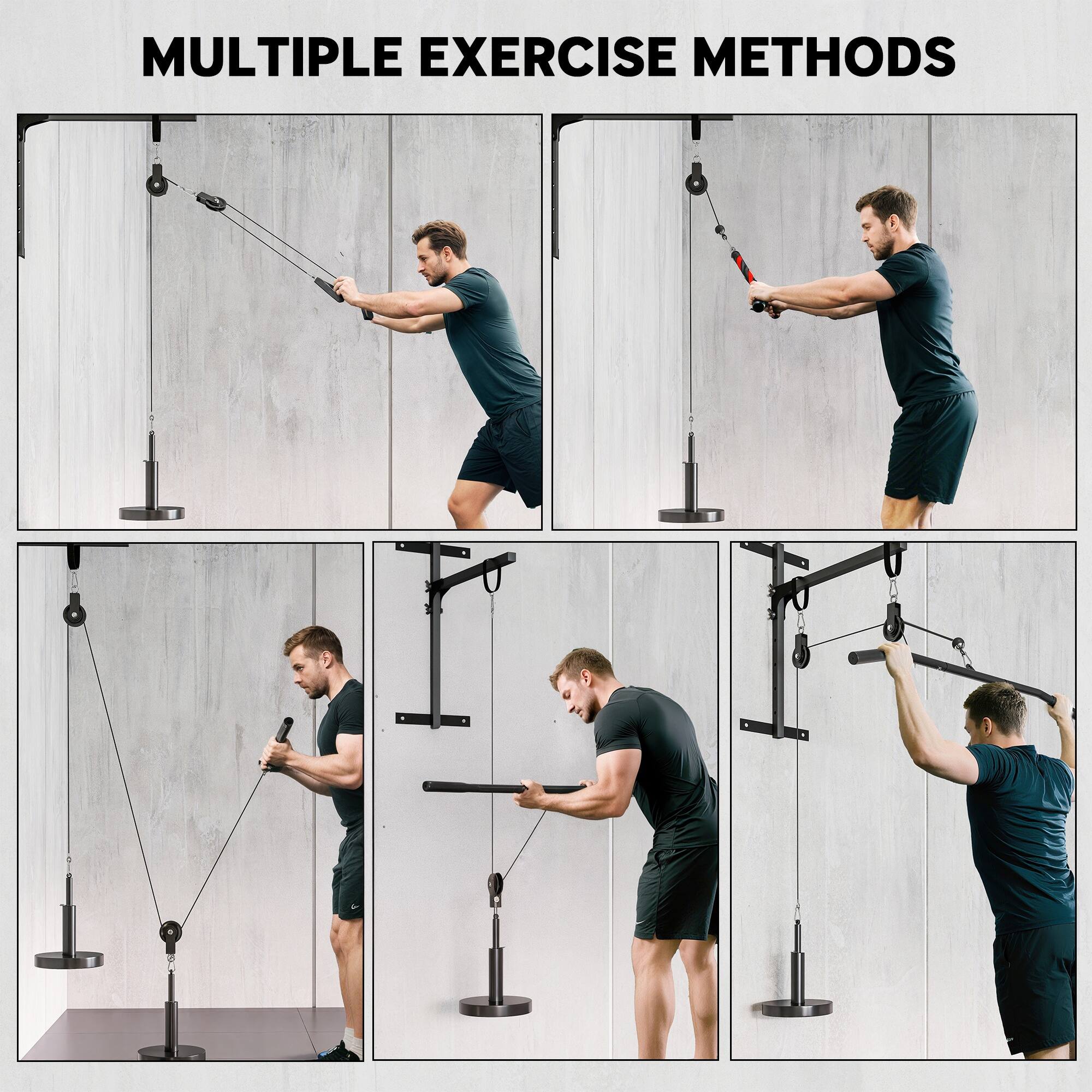 MULTIPLE EXERCISE METHODS