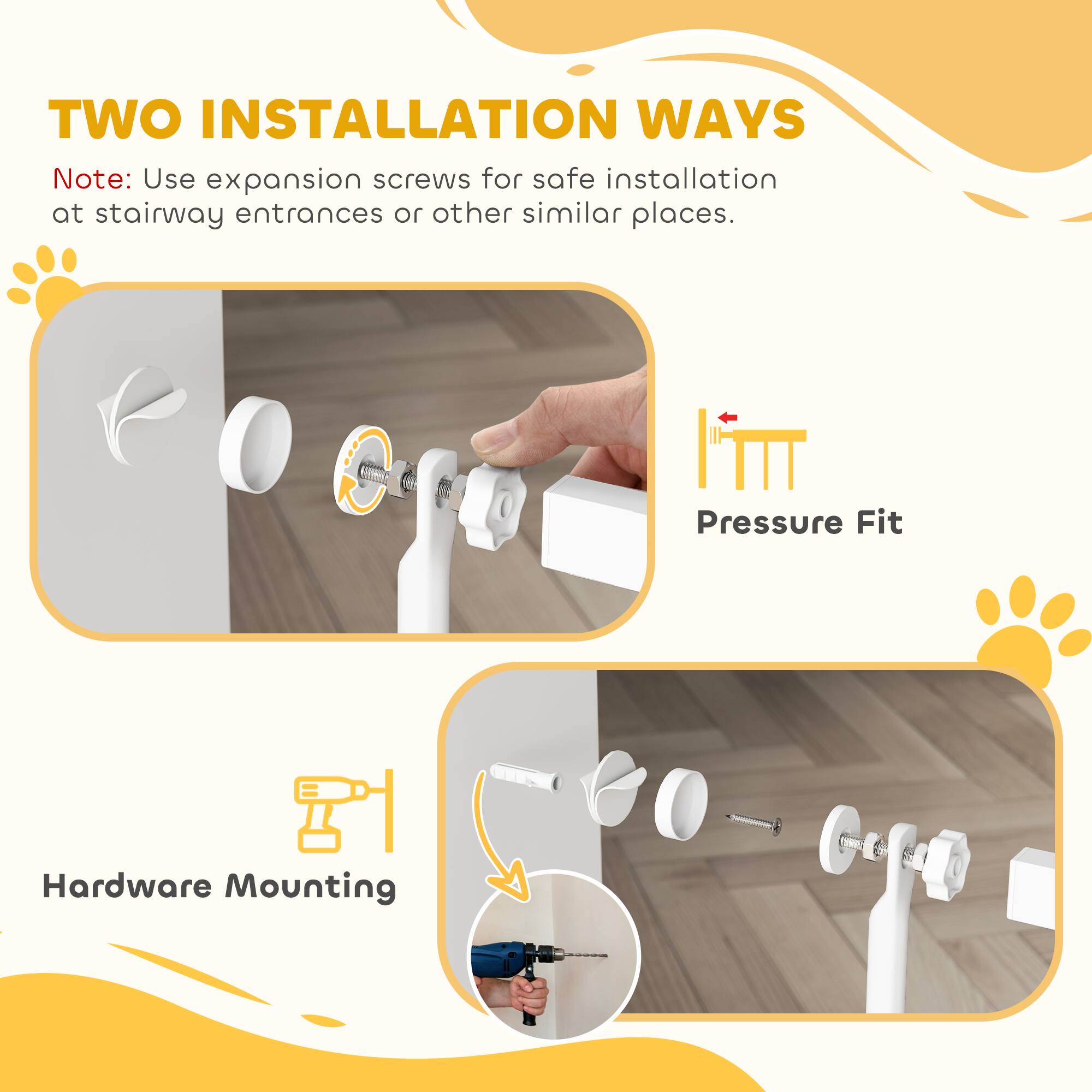 TWO INSTALLATION WAYS

Note: Use expansion screws for safe installation at stairway entrances or other similar places.

Pressure Fit

Hardware Mounting