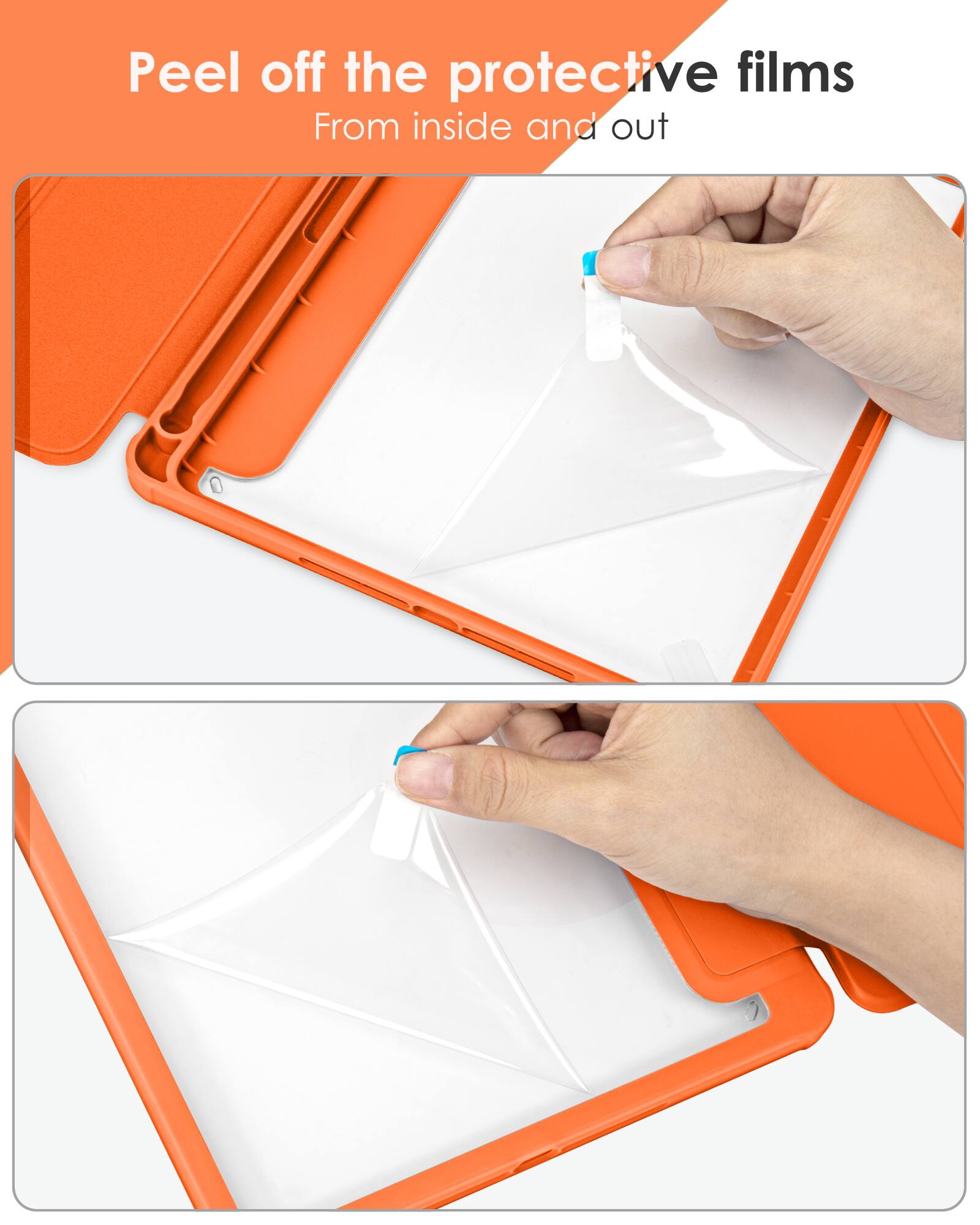 Peel off the protective films

From inside and out