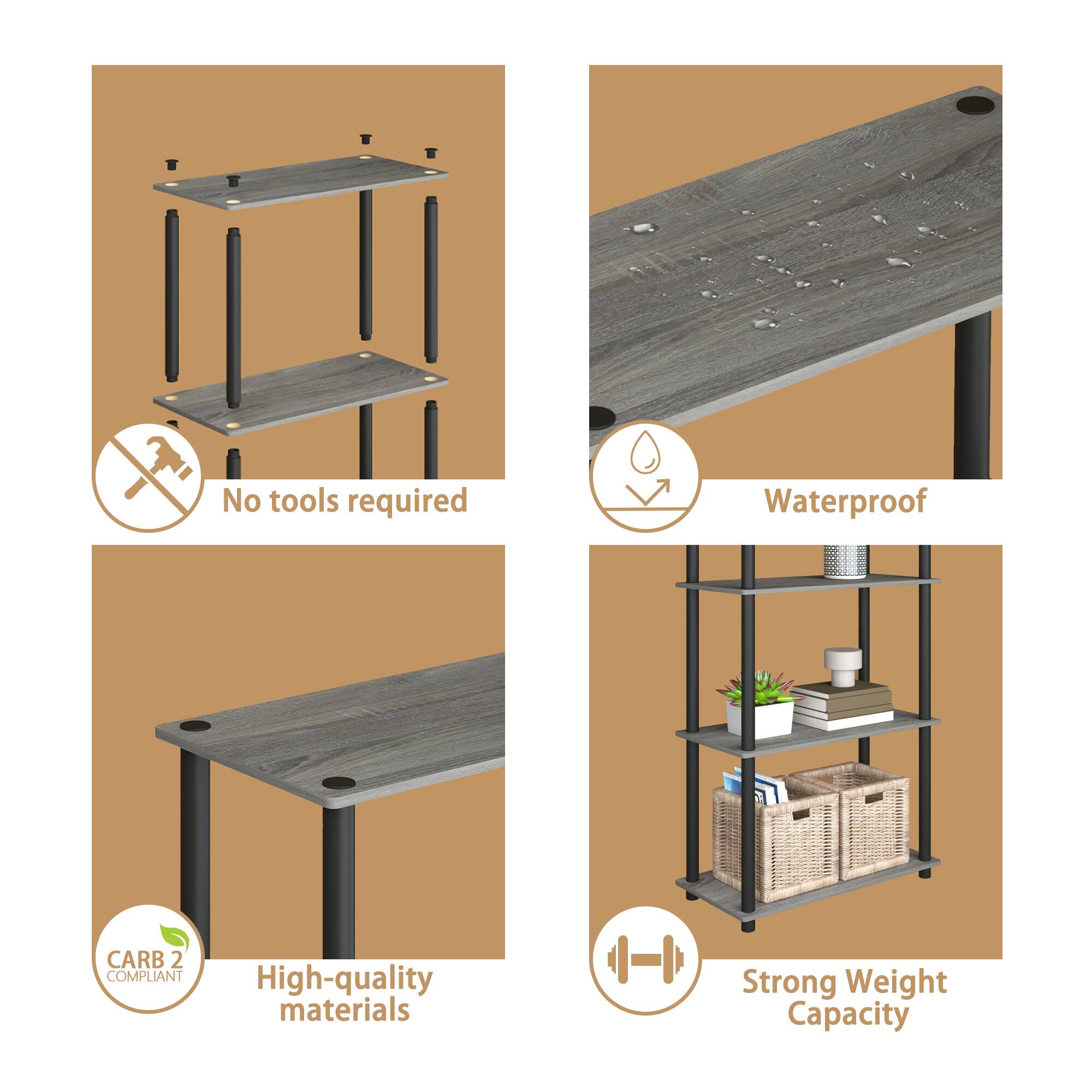 No tools required

Waterproof

CARB 2 COMPLIANT

High-quality materials

Strong Weight Capacity