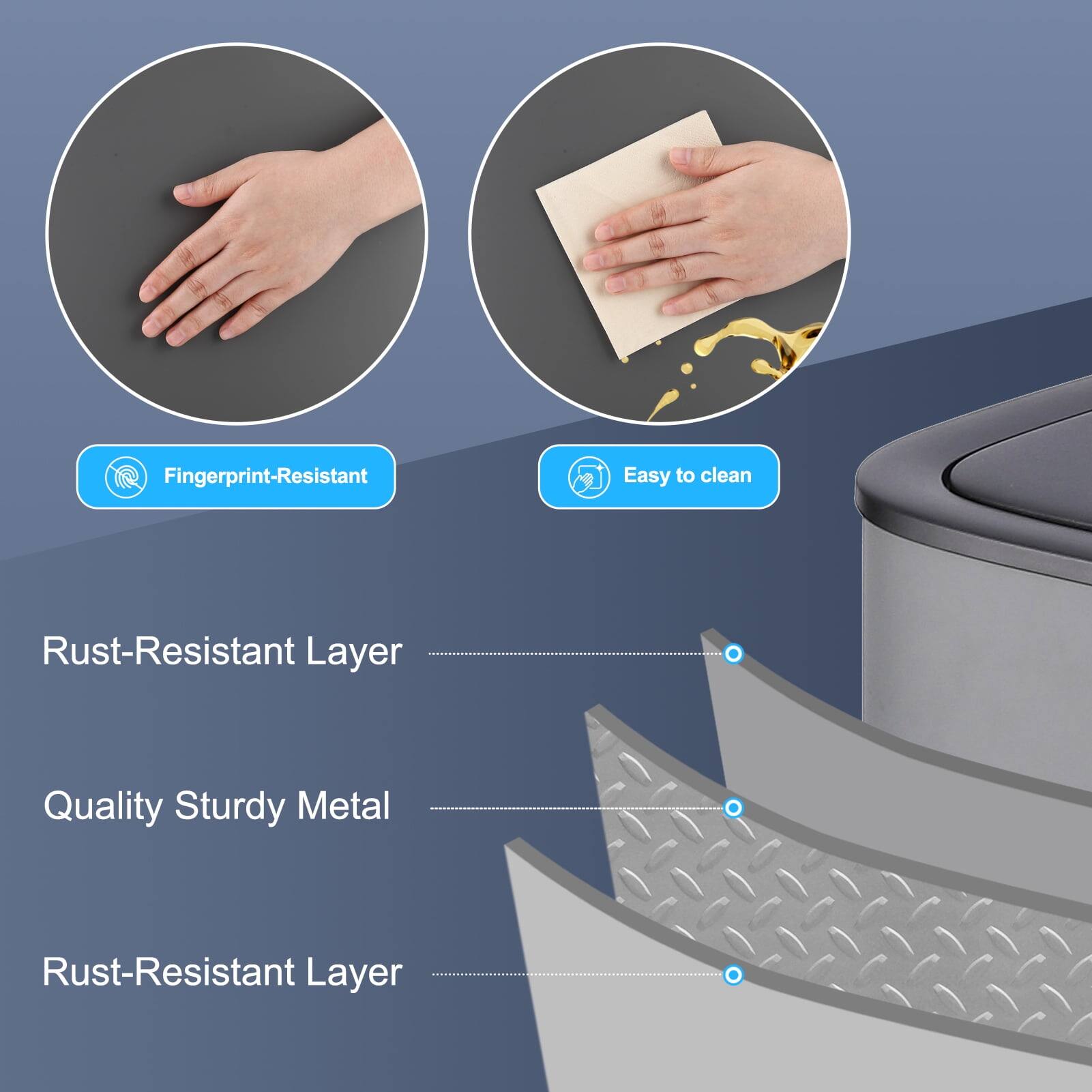 Fingerprint-Resistant

Easy to clean

Rust-Resistant Layer

Quality Sturdy Metal

Rust-Resistant Layer