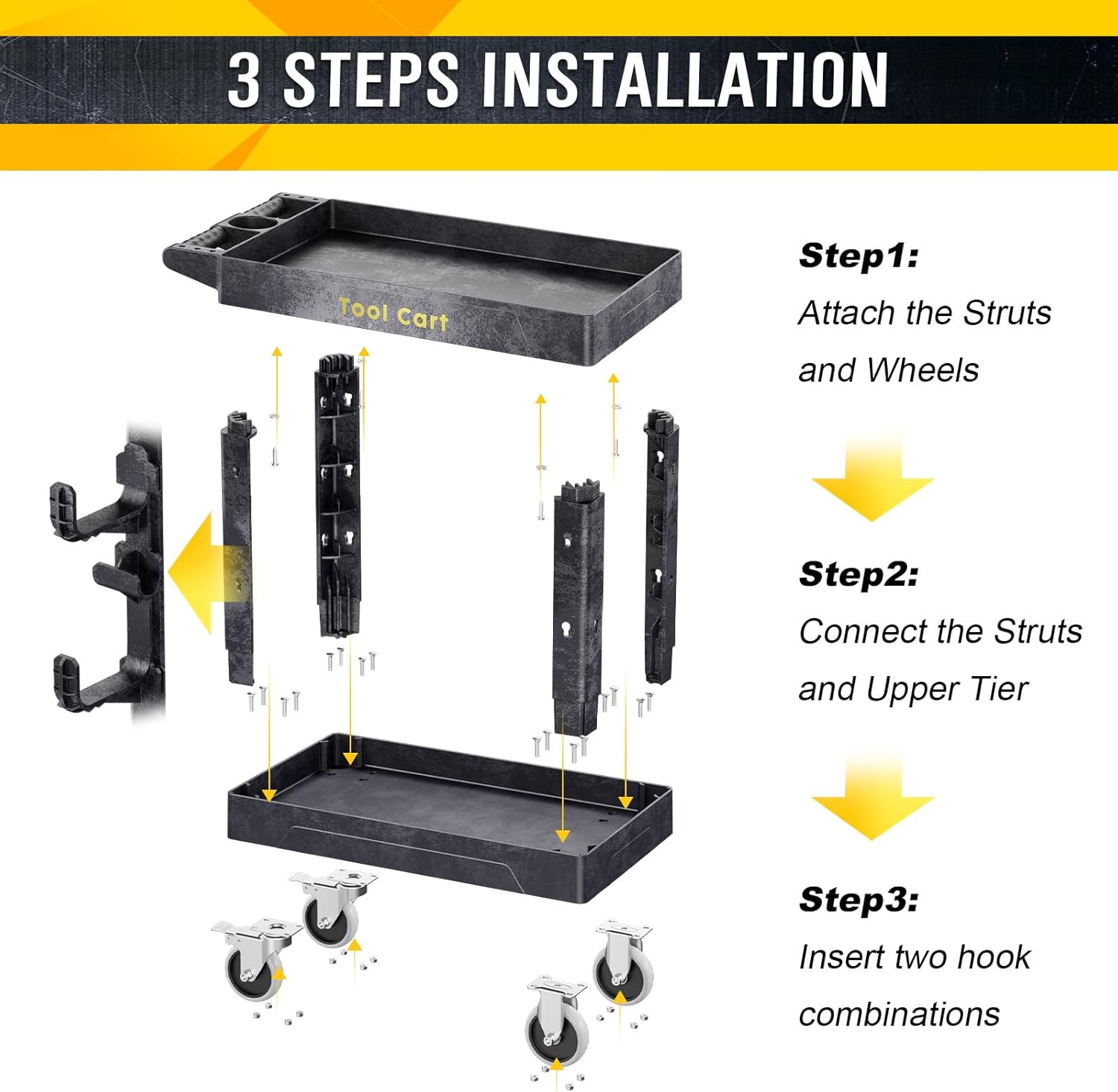 3 STEPS INSTALLATION

Tool Cart

Step1:
Attach the Struts and Wheels

Step2:
Connect the Struts and Upper Tier

Step3:
Insert two hook combinations