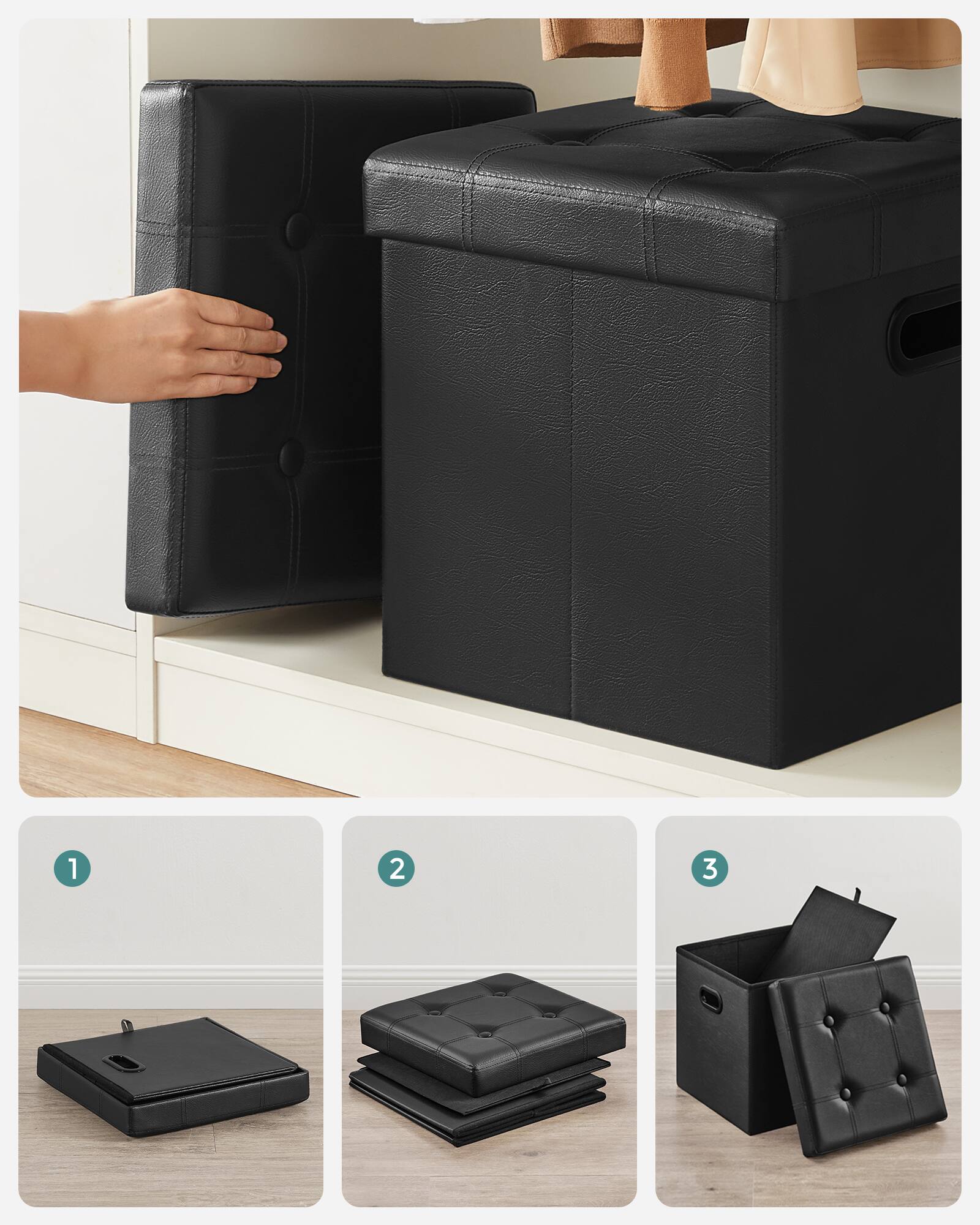 1

2

3