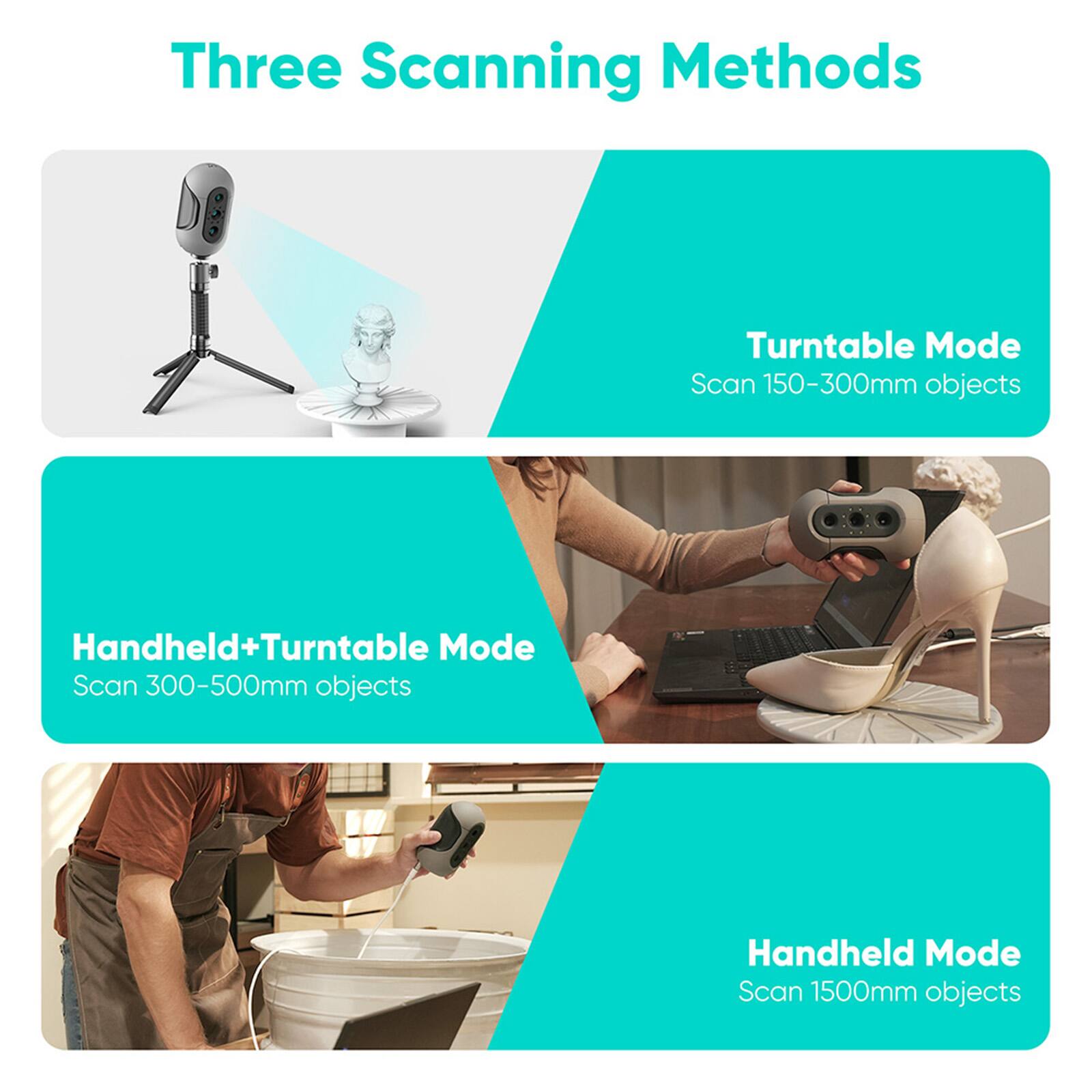 Three Scanning Methods

Turntable Mode
Scan 150-300mm objects

Handheld+Turntable Mode
Scan 300-500mm objects

Handheld Mode
Scan 1500mm objects