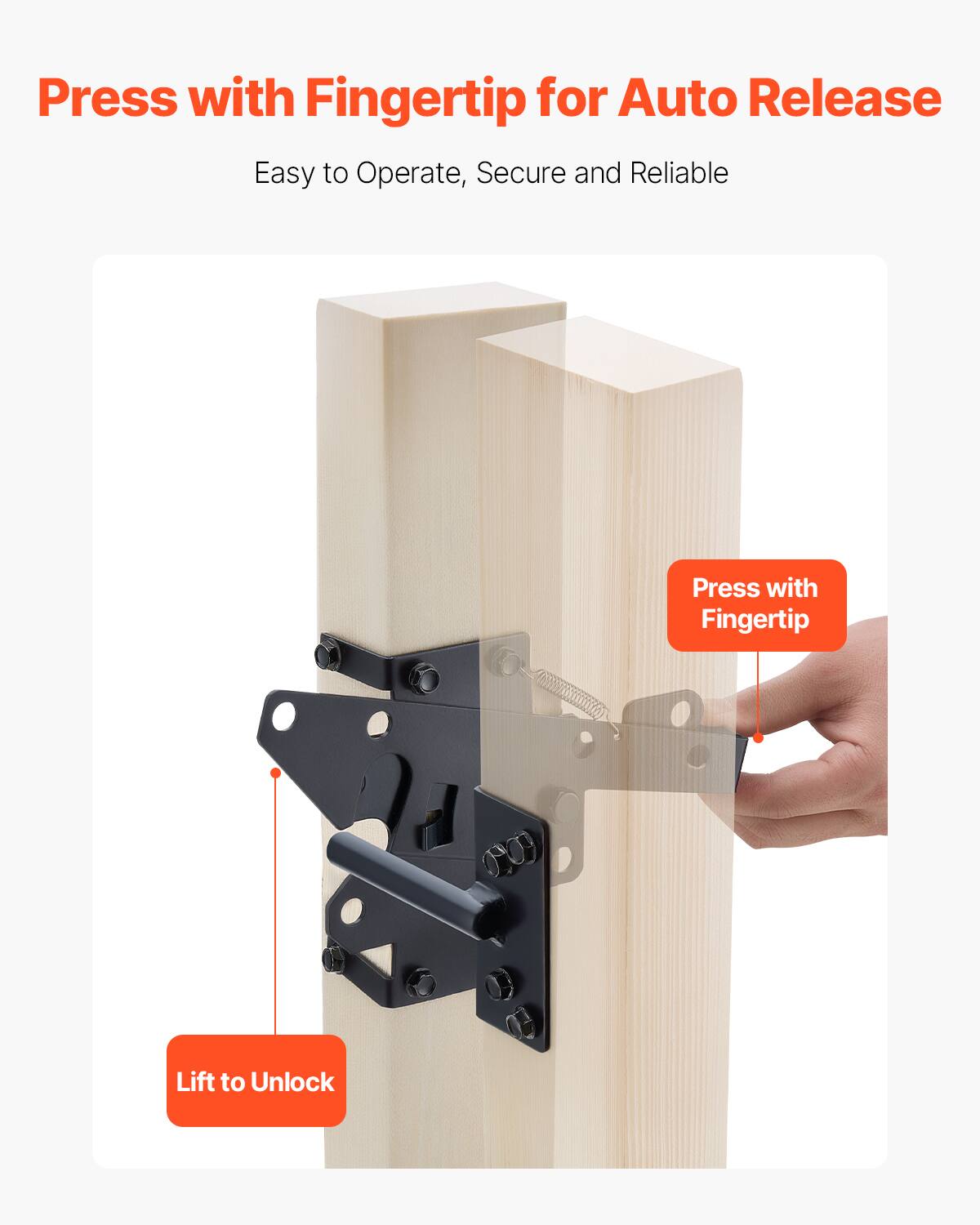 Press with Fingertip for Auto Release

Easy to Operate, Secure and Reliable

Press with Fingertip

Lift to Unlock