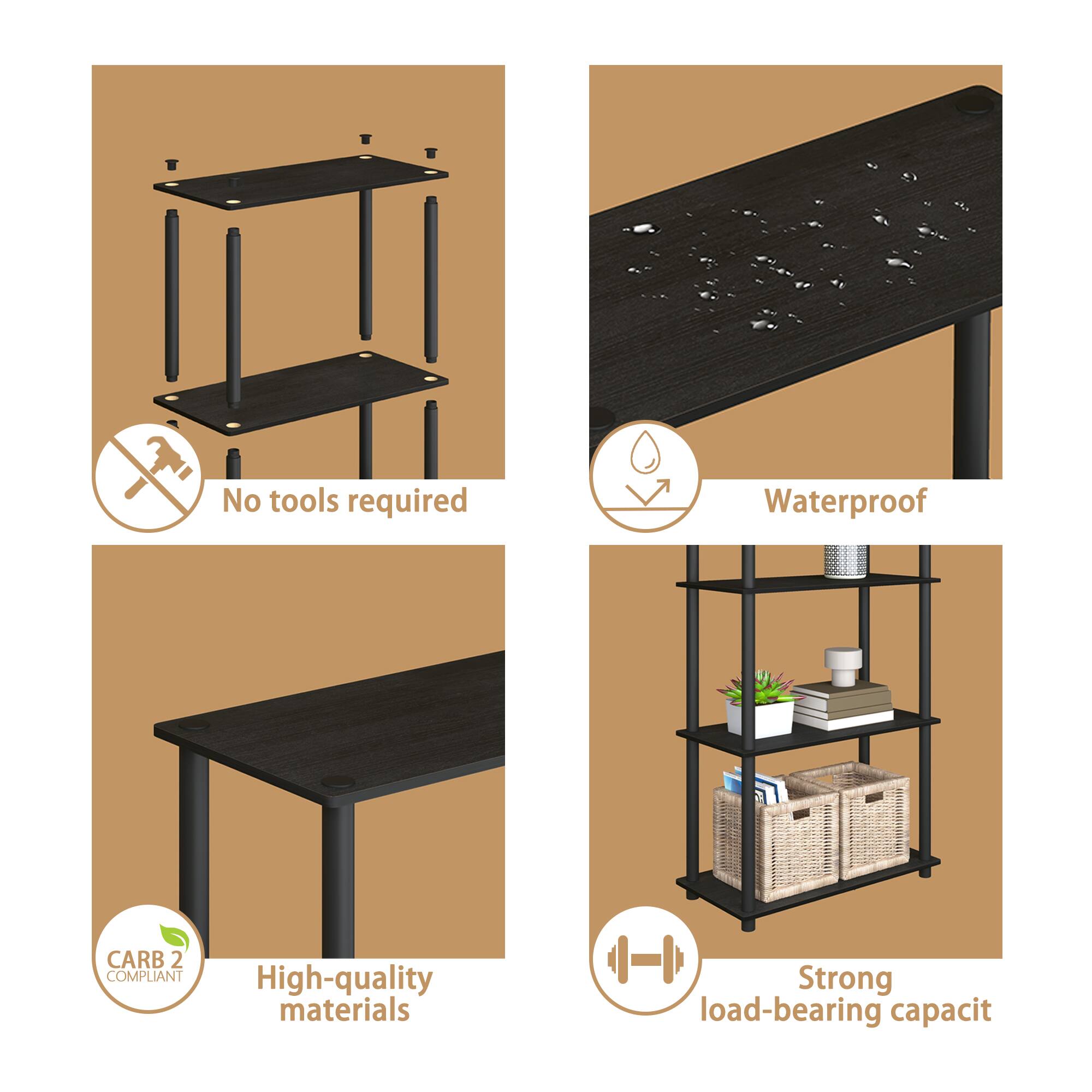 No tools required

Waterproof

CARB 2 COMPLIANT

High-quality materials

Strong load-bearing capacit