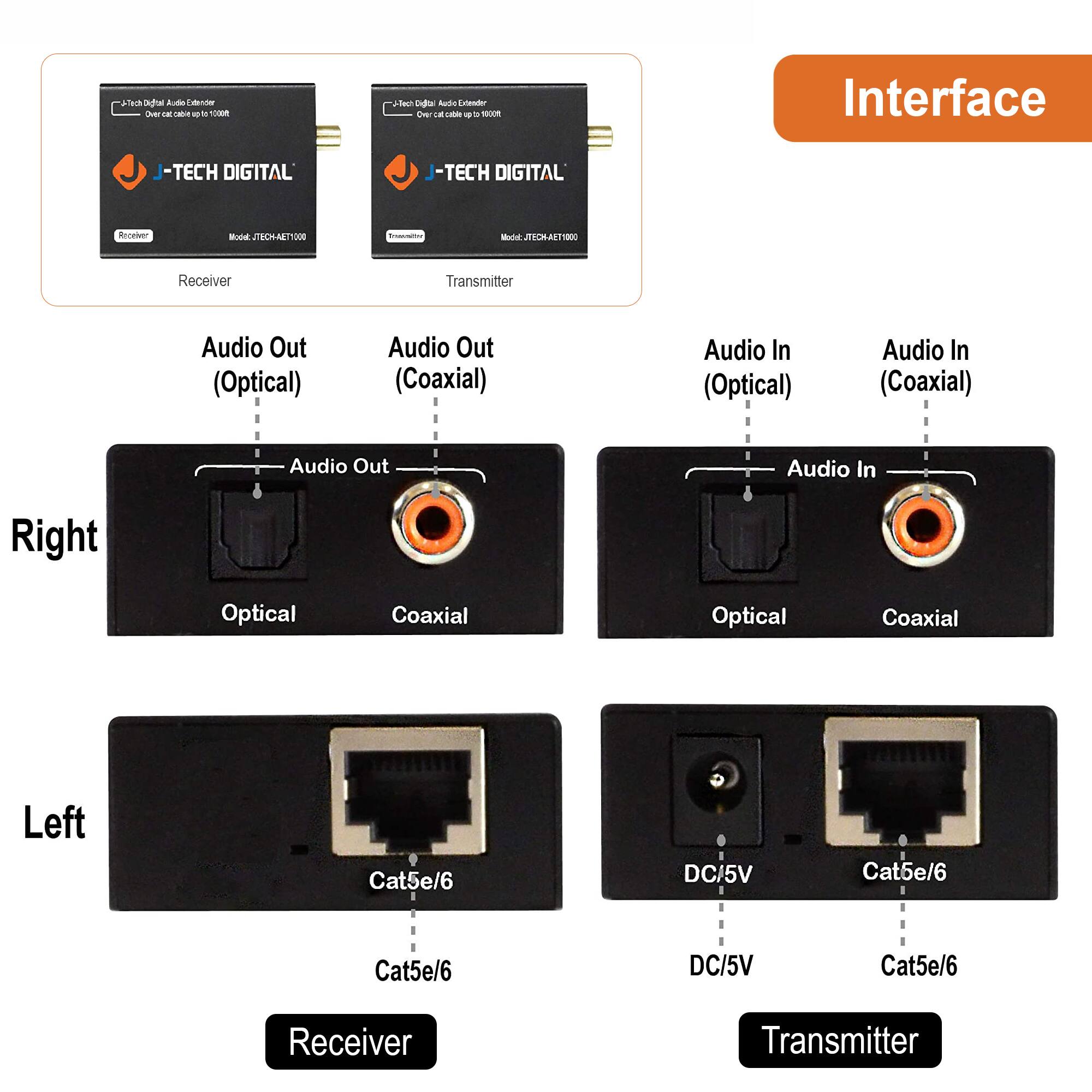 J-Tech Digital Audio Extender
Over cat cable up to 1000ft

J-TECH DIGITAL

Receiver

Model: JTECH-AET1000

J-Tech Digital Audio Extender
Over cat cable up to 1000ft

J-TECH DIGITAL

Transmitter

Model: JTECH-AET1000

Receiver

Transmitter

Interface

Audio Out (Optical)

Audio Out (Coaxial)

Audio In (Optical)

Audio In (Coaxial)

Right

Audio Out

Optical

Coaxial

Audio In

Optical

Coaxial

Left

Cat5e/6

DC/5V

Cat5e/6

Cat5e/6

DC/5V

Cat5e/6

Receiver

Transmitter