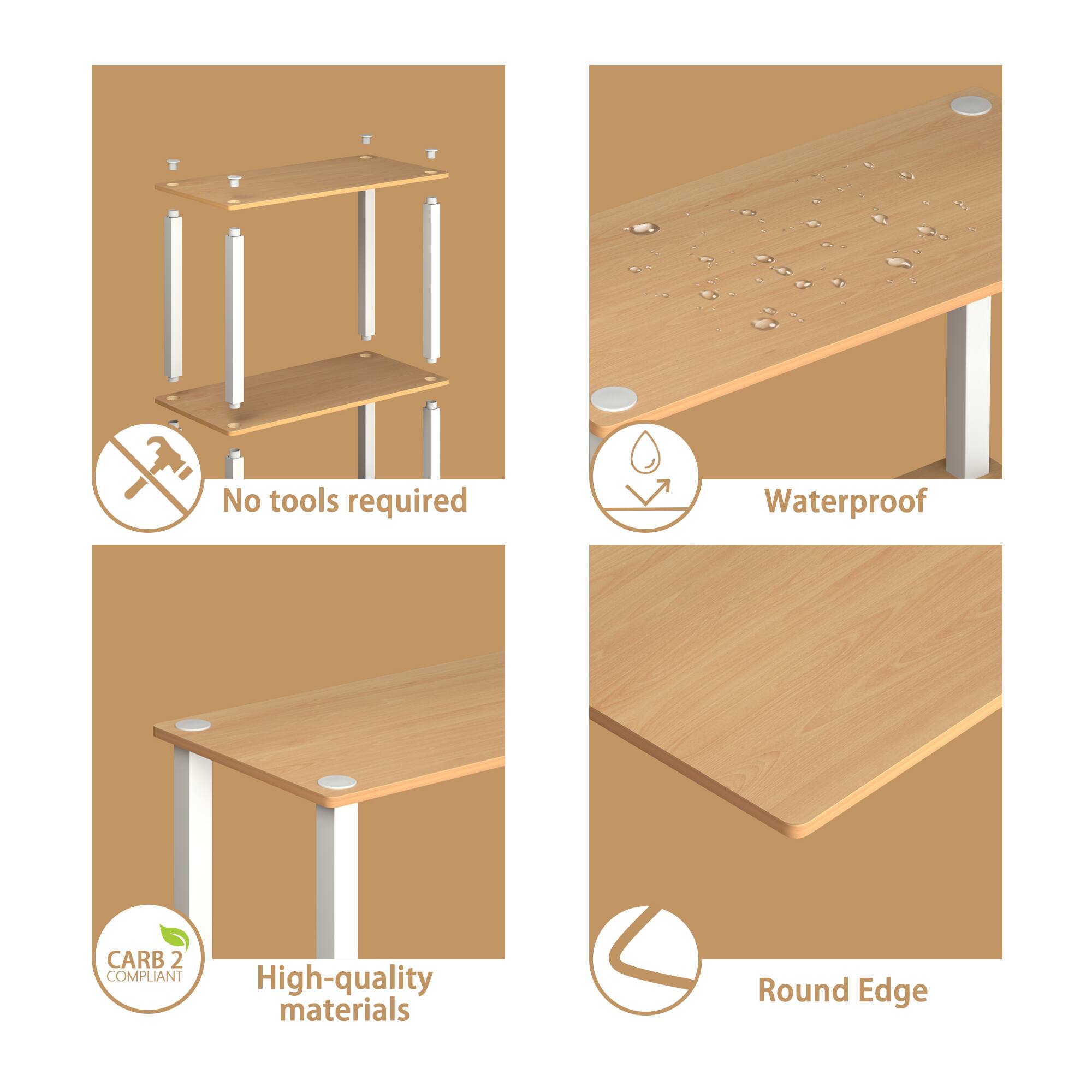 No tools required

Waterproof

CARB 2
COMPLIANT

High-quality materials

Round Edge