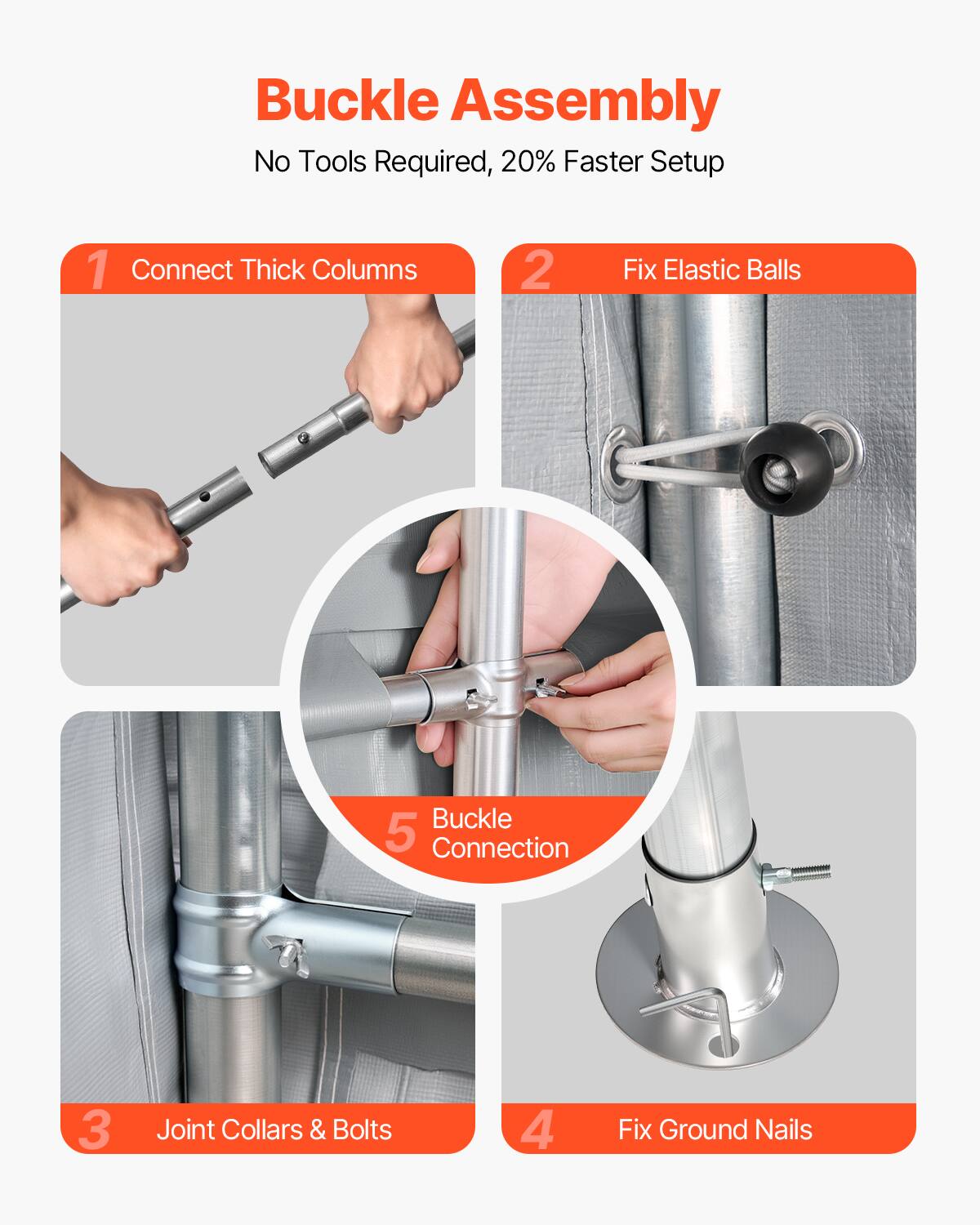 Buckle Assembly

No Tools Required, 20% Faster Setup

1 Connect Thick Columns

2 Fix Elastic Balls

5 Buckle Connection

3 Joint Collars & Bolts

4 Fix Ground Nails