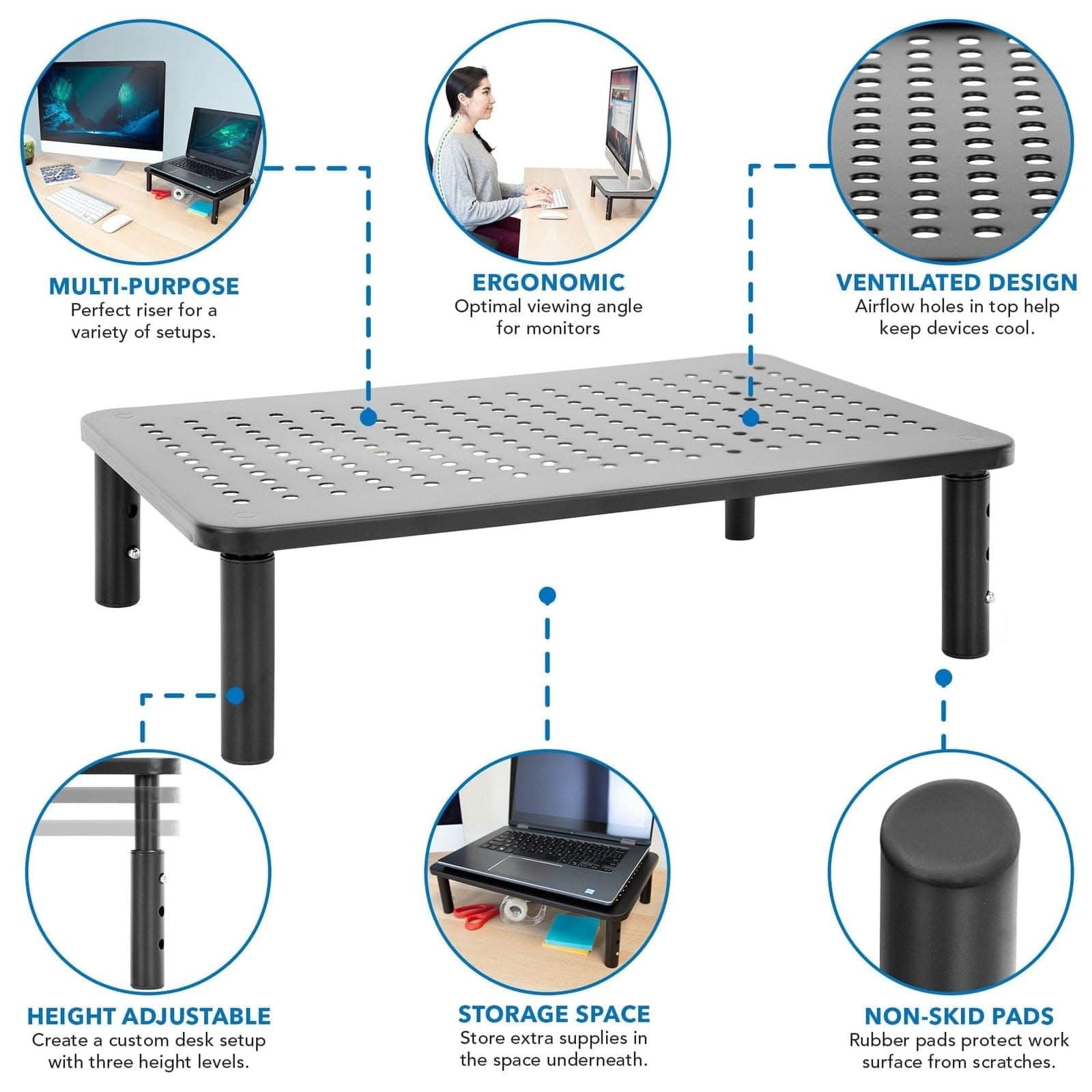 MULTI-PURPOSE
Perfect riser for a variety of setups.

ERGONOMIC
Optimal viewing angle for monitors

VENTILATED DESIGN
Airflow holes in top help keep devices cool.

HEIGHT ADJUSTABLE
Create a custom desk setup with three height levels.

STORAGE SPACE
Store extra supplies in the space underneath.

NON-SKID PADS
Rubber pads protect work surface from scratches.