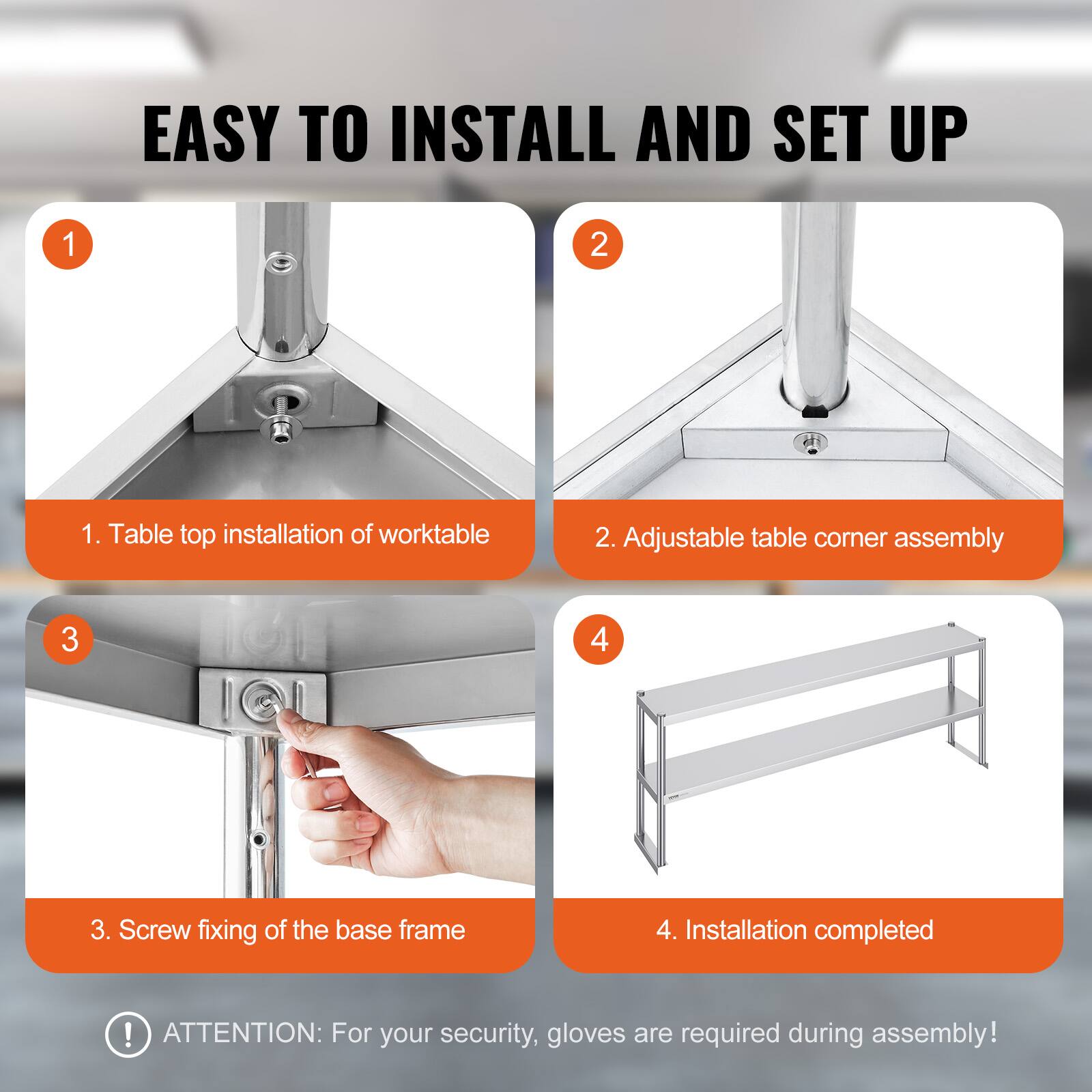 EASY TO INSTALL AND SET UP

1

1. Table top installation of worktable

2

2. Adjustable table corner assembly

3

3. Screw fixing of the base frame

4

VEVOR

4. Installation completed

ATTENTION: For your security, gloves are required during assembly!