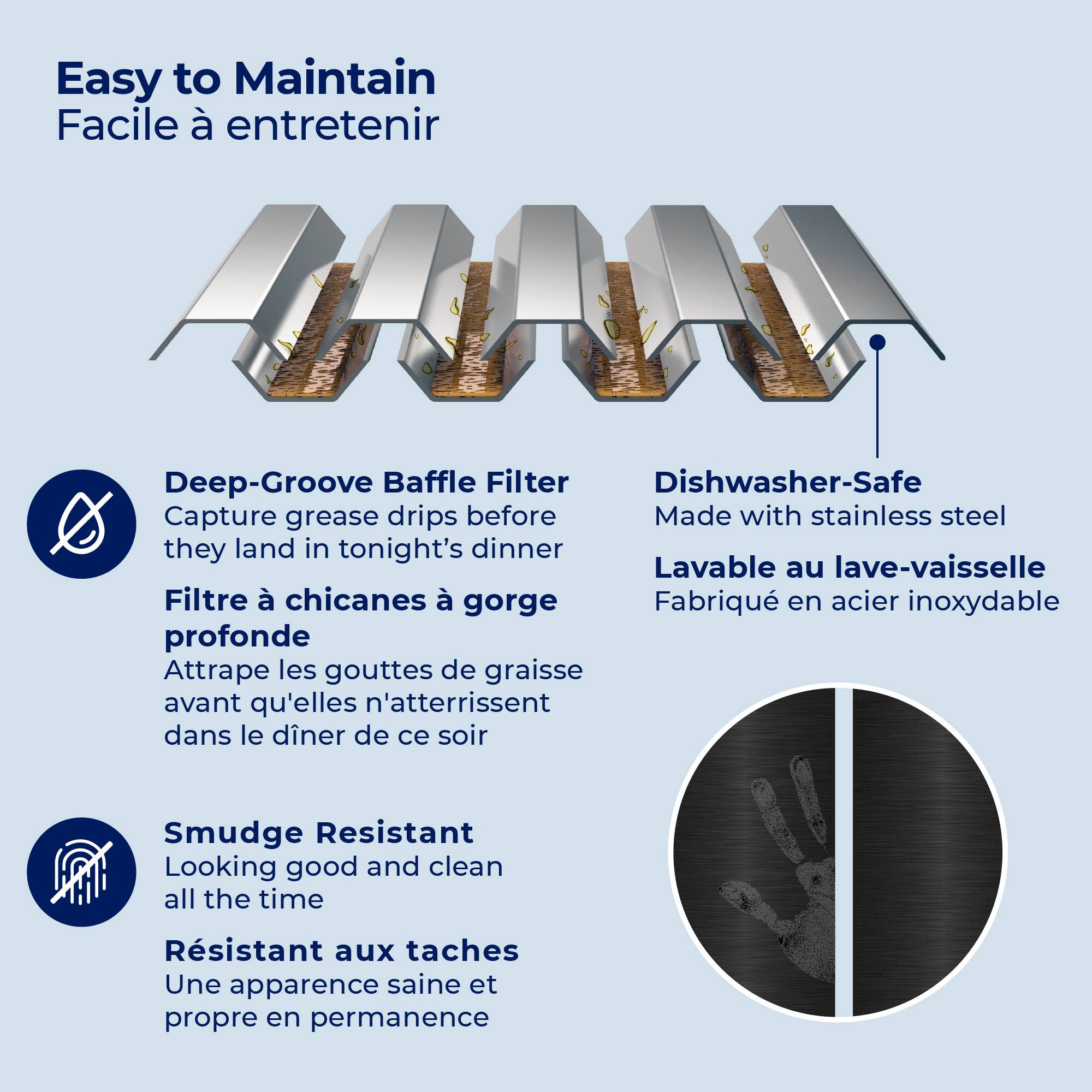 Easy to Maintain
Facile à entretenir

Deep-Groove Baffle Filter
Capture grease drips before they land in tonight's dinner

Filtre à chicanes à gorge profonde
Attrape les gouttes de graisse avant qu'elles n'atterrissent dans le dîner de ce soir

Smudge Resistant
Looking good and clean all the time

Résistant aux taches
Une apparence saine et propre en permanence

Dishwasher-Safe
Made with stainless steel

Lavable au lave-vaisselle
Fabriqué en acier inoxydable