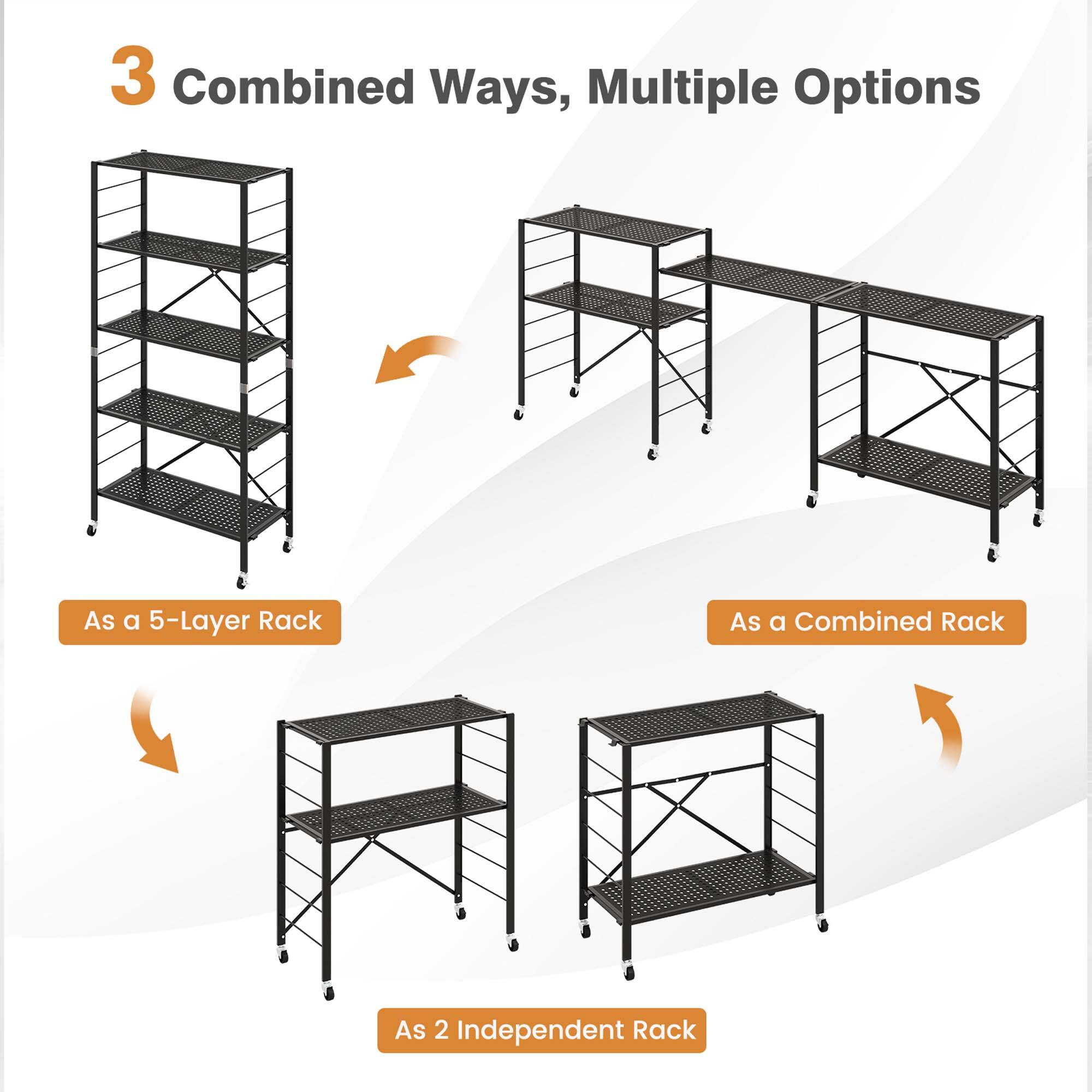 3 Combined Ways, Multiple Options

As a 5-Layer Rack

As a Combined Rack

As 2 Independent Rack