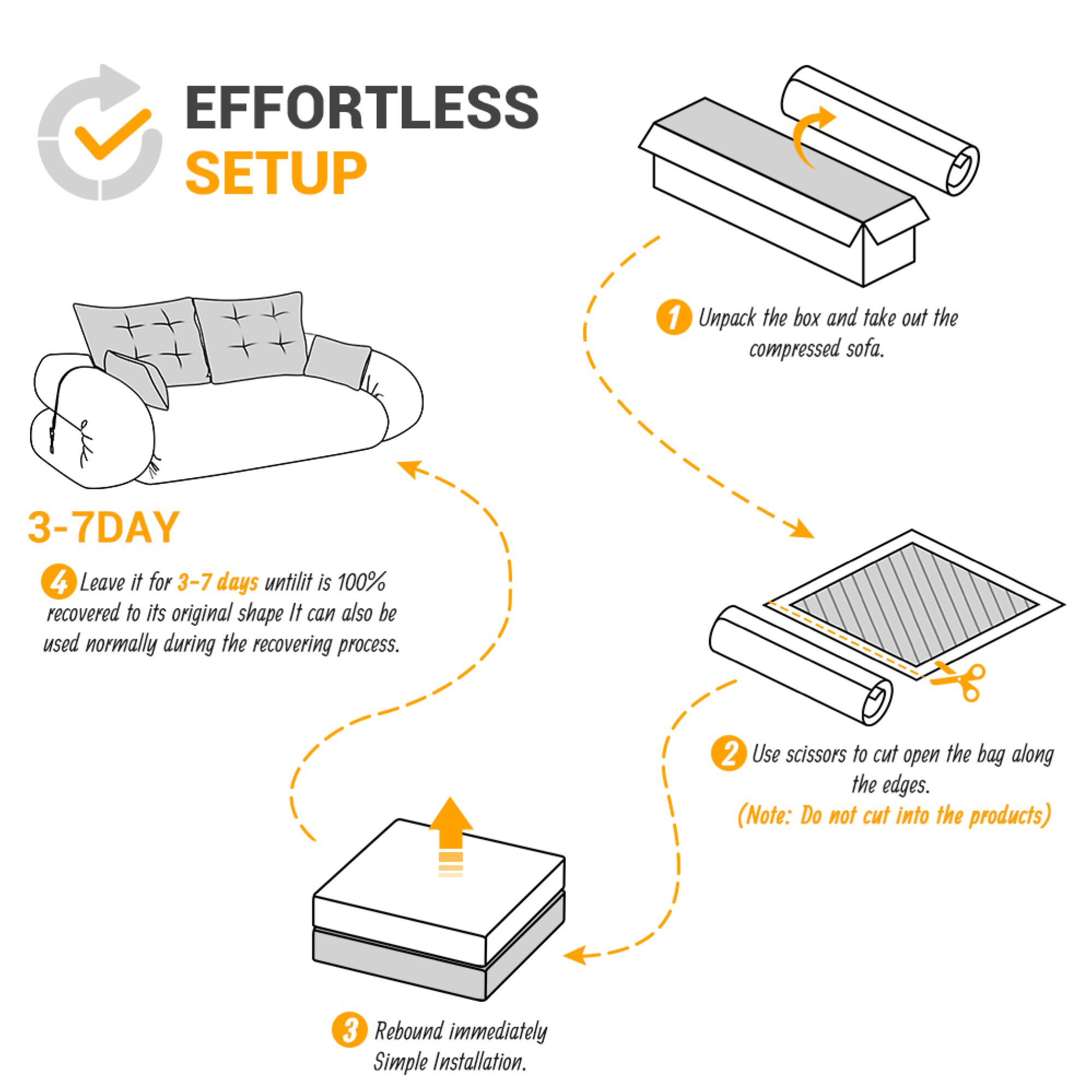 EFFORTLESS
SETUP

1 Unpack the box and take out the compressed sofa.

2 Use scissors to cut open the bag along the edges.
(Note: Do not cut into the products)

3 Rebound immediately
Simple Installation.

3-7DAY

4 Leave it for 3-7 days untilit is 100% recovered to its original shape It can also be used normally during the recovering process.