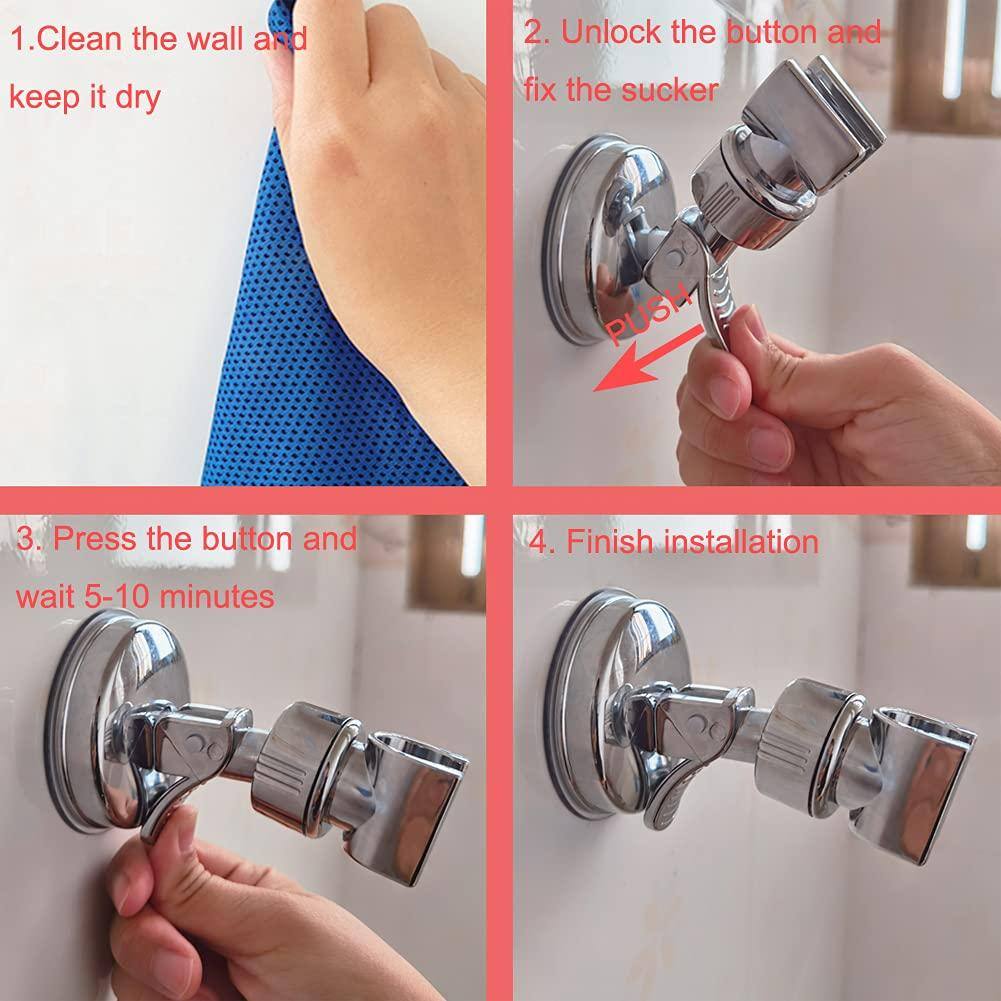 1.Clean the wall and keep it dry

2. Unlock the button and fix the sucker

PUSH

3. Press the button and wait 5-10 minutes

4. Finish installation