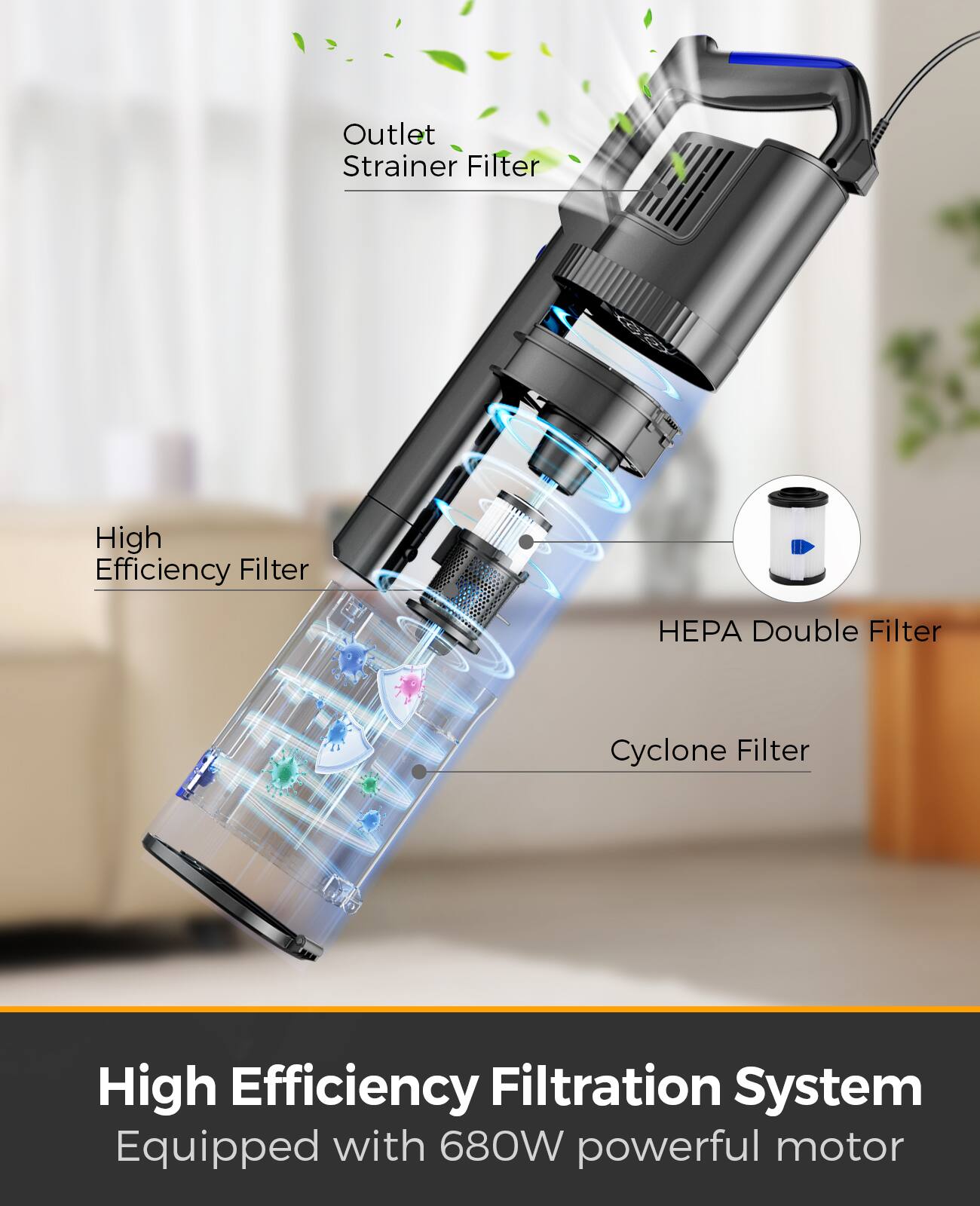 Outlet
Strainer Filter

High
Efficiency Filter

HEPA Double Filter

Cyclone Filter

High Efficiency Filtration System
Equipped with 680W powerful motor