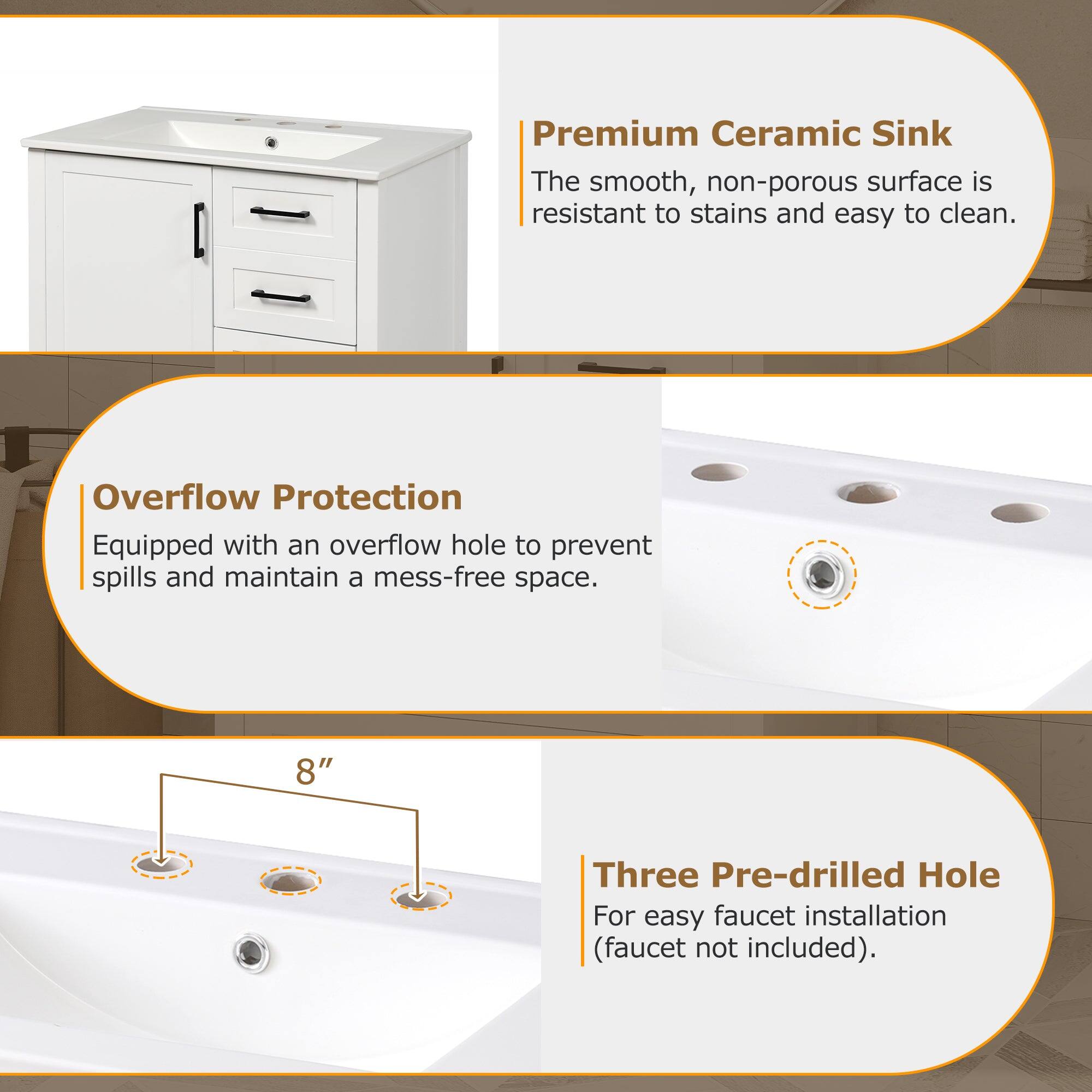 Premium Ceramic Sink

The smooth, non-porous surface is resistant to stains and easy to clean.

Overflow Protection

Equipped with an overflow hole to prevent spills and maintain a mess-free space.

8”

Three Pre-drilled Hole

For easy faucet installation (faucet not included).