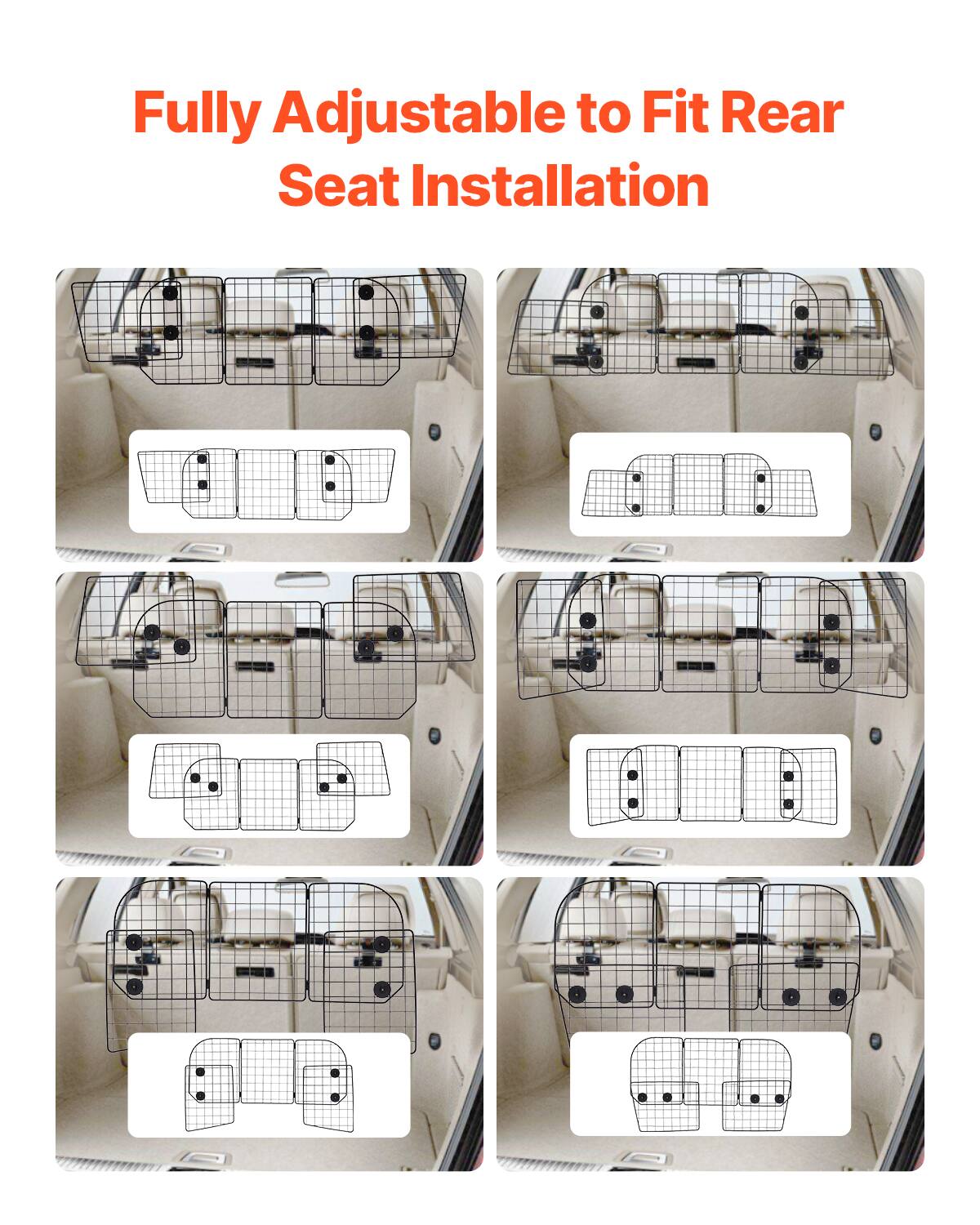 Fully Adjustable to Fit Rear Seat Installation