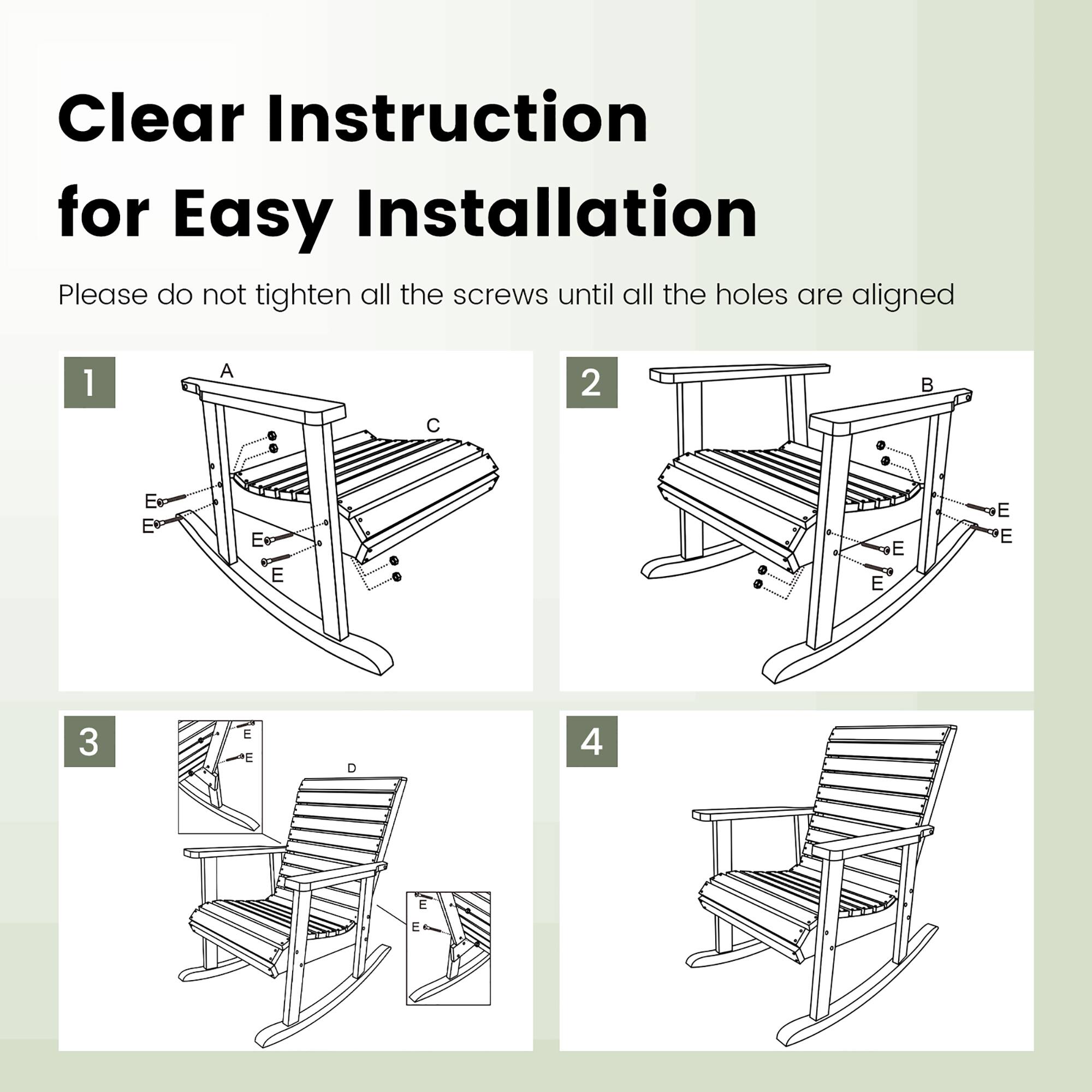 Clear Instruction for Easy Installation

Please do not tighten all the screws until all the holes are aligned

1

A

C

E

E

E

E

2

B

E

E

E

E

3

E

E

D

E

E

4