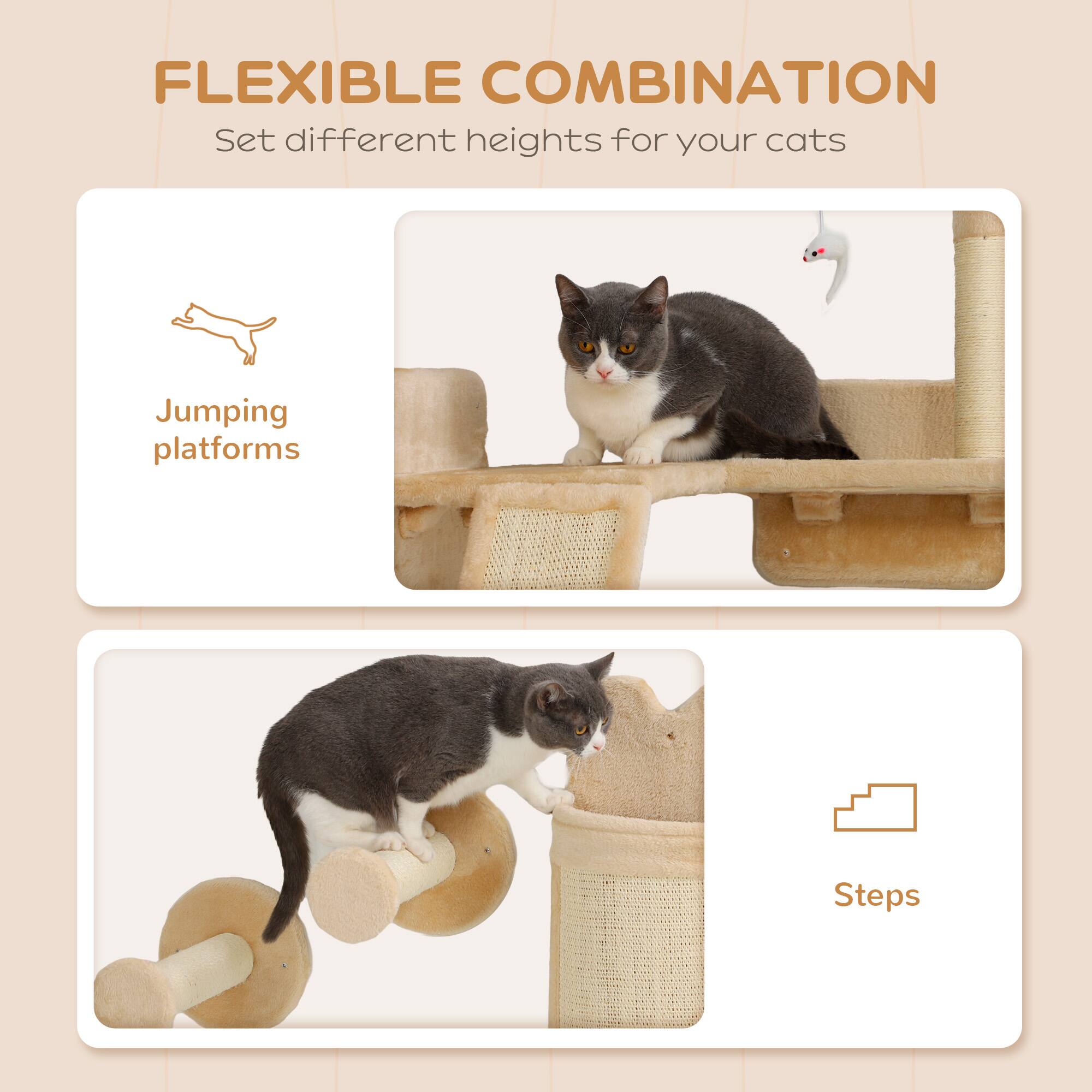 FLEXIBLE COMBINATION

Set different heights for your cats

Jumping platforms

Steps