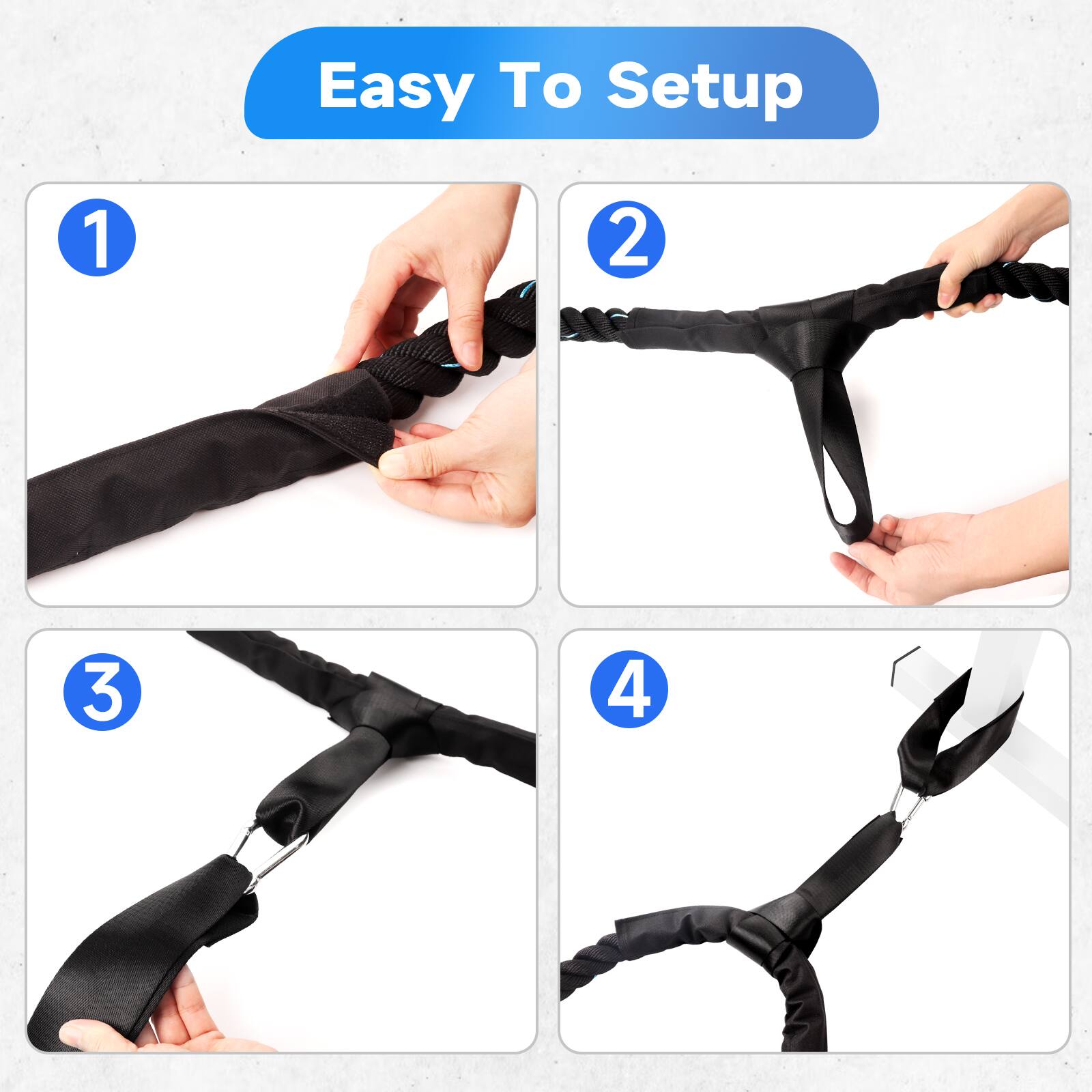 Easy To Setup

1

2

3

4