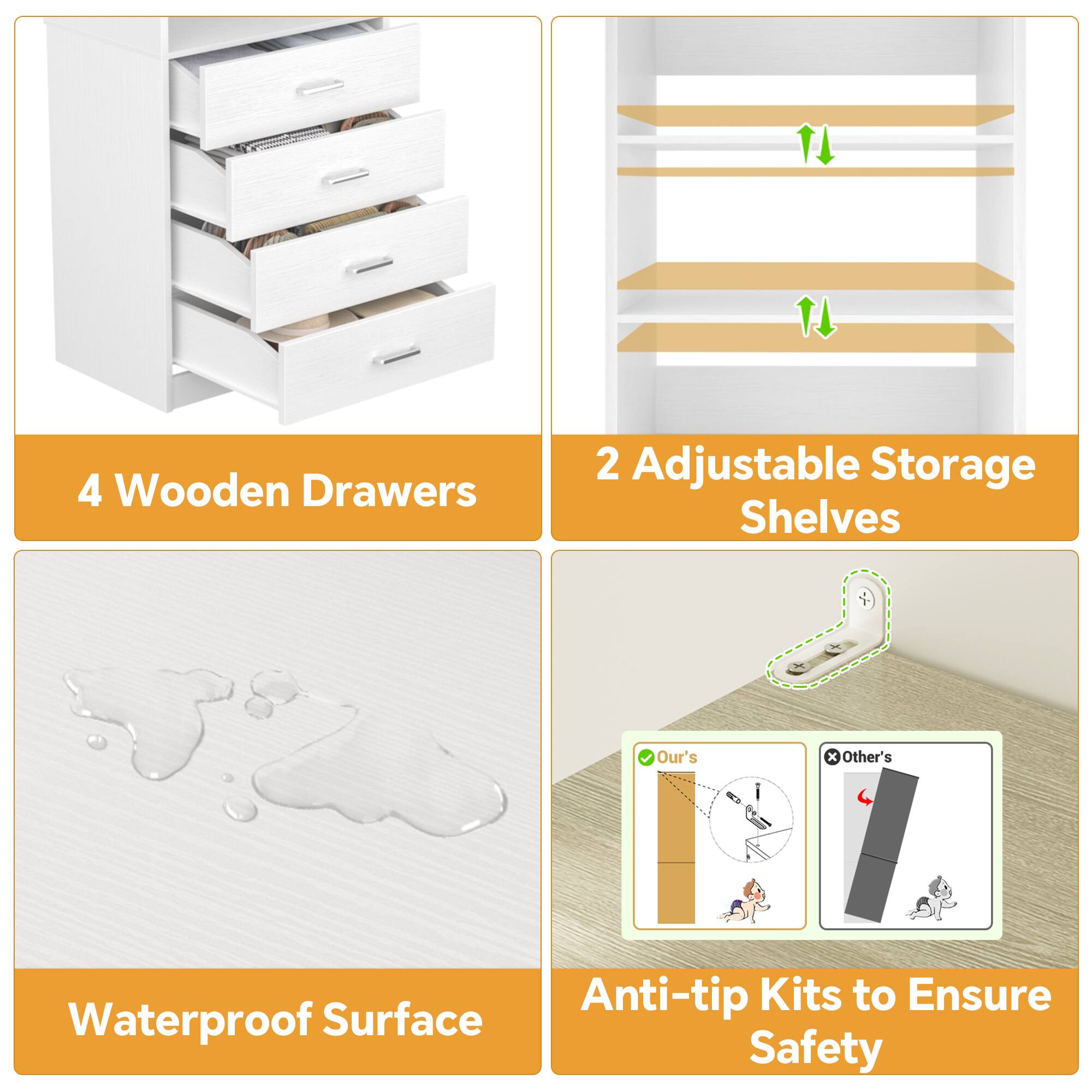 4 Wooden Drawers

2 Adjustable Storage Shelves

Waterproof Surface

Our's

Other's

Anti-tip Kits to Ensure Safety