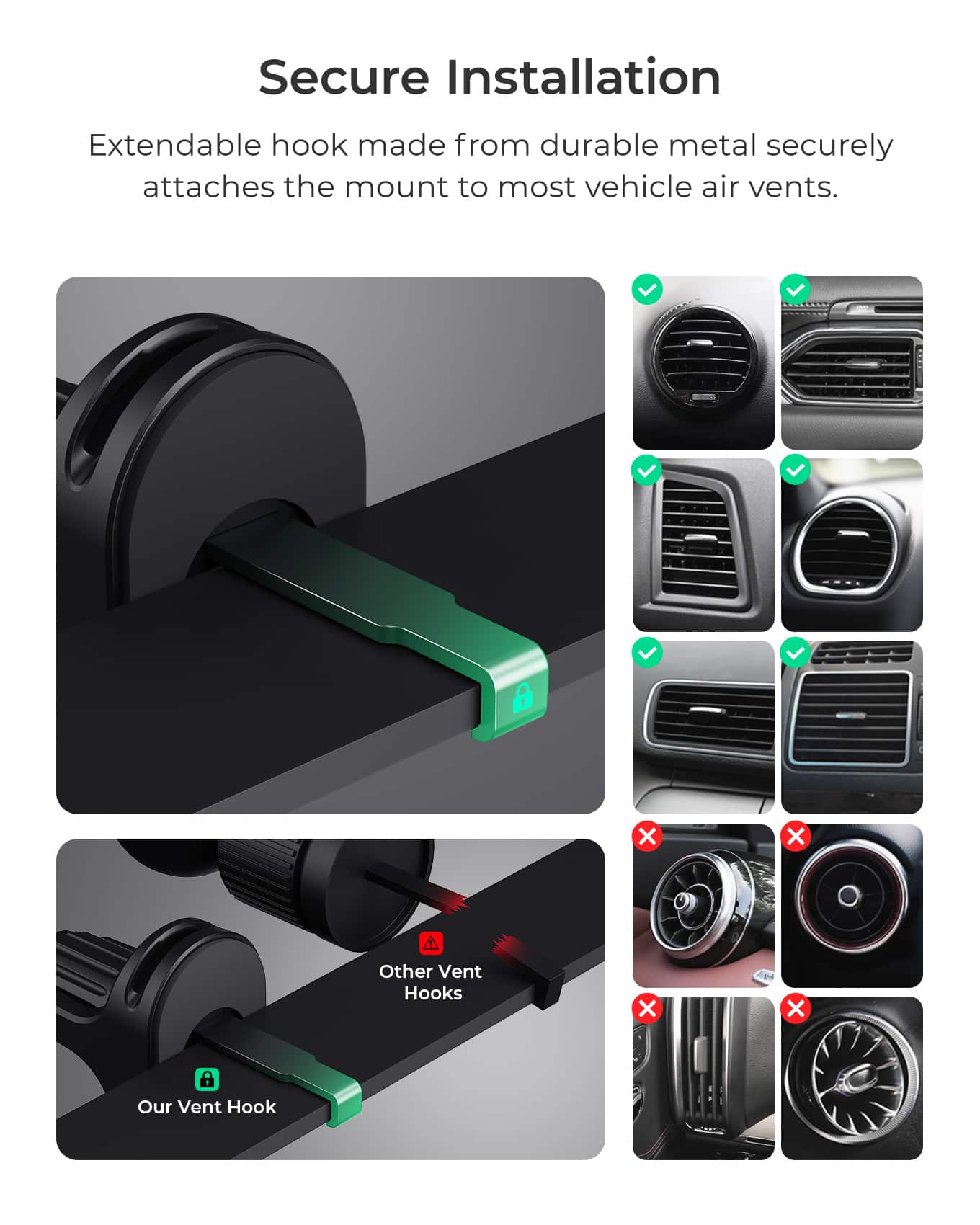 Secure Installation

Extendable hook made from durable metal securely attaches the mount to most vehicle air vents.

Other Vent Hooks

Our Vent Hook